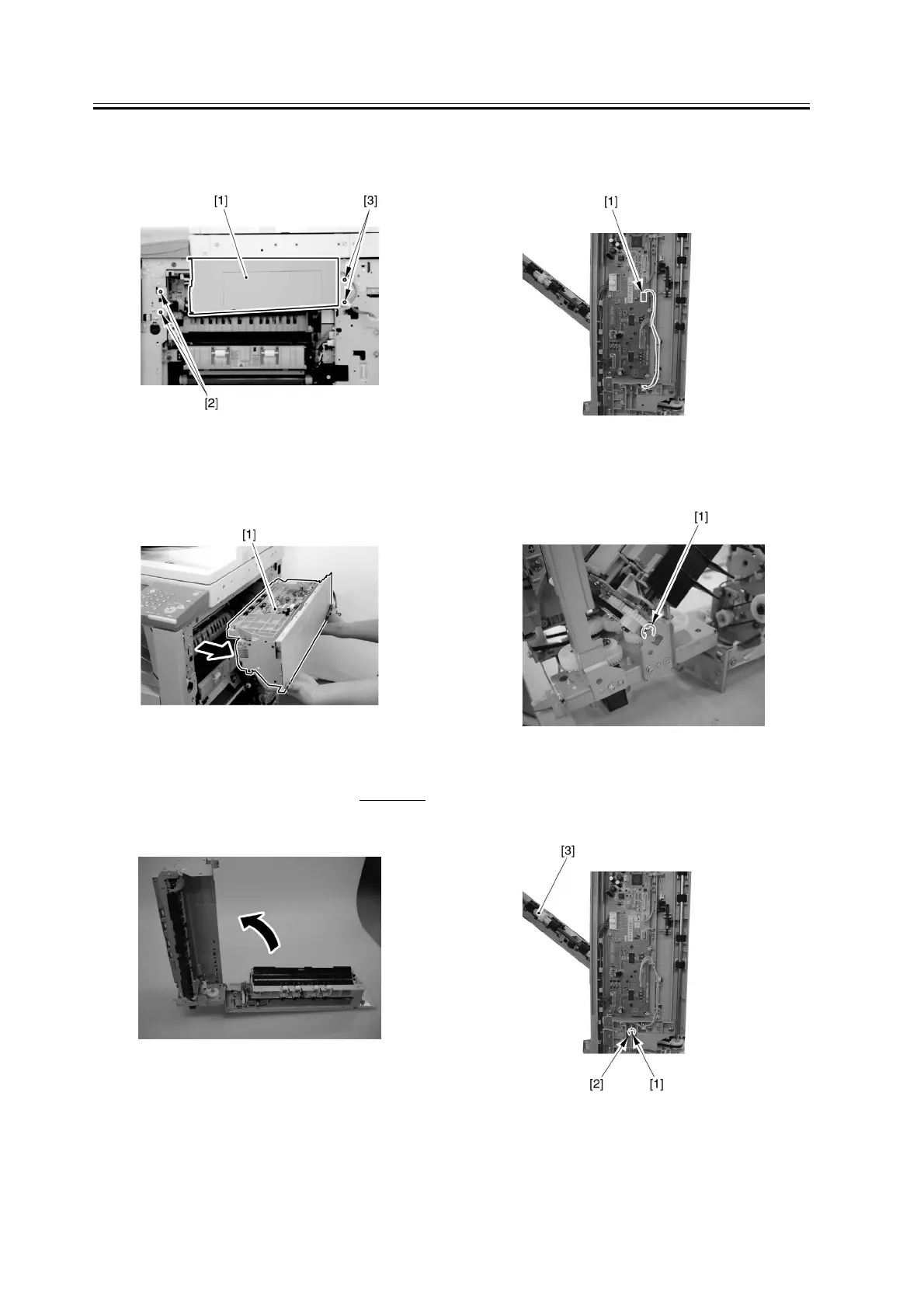 [1]

[3]

[2]

[1]

[1]

[1]

[3]

[2]

[1]