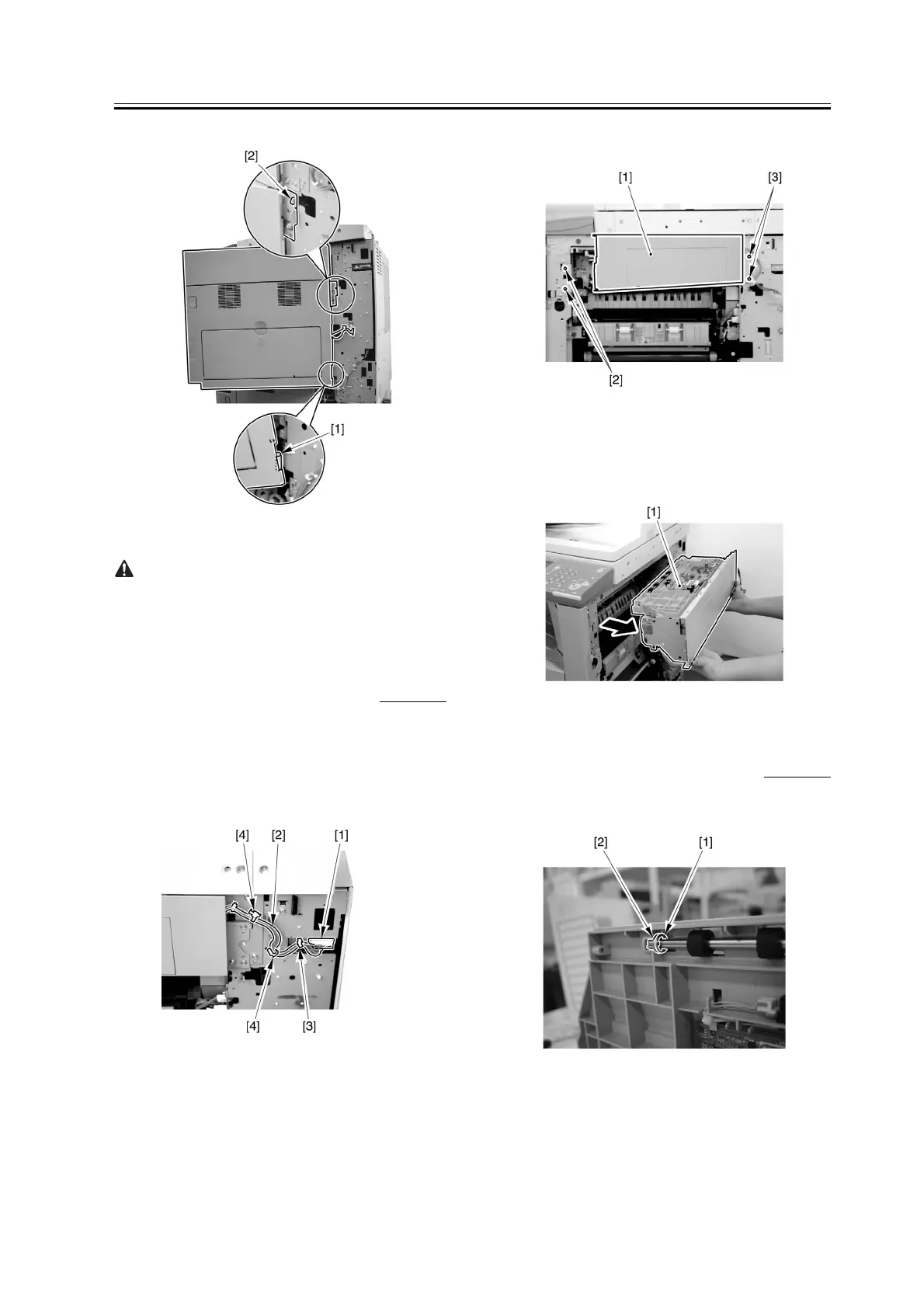 [2]

[1]

[4] [2] [1]

[4] [3]

[1] [3]

[2]

[1]

[2] [1]