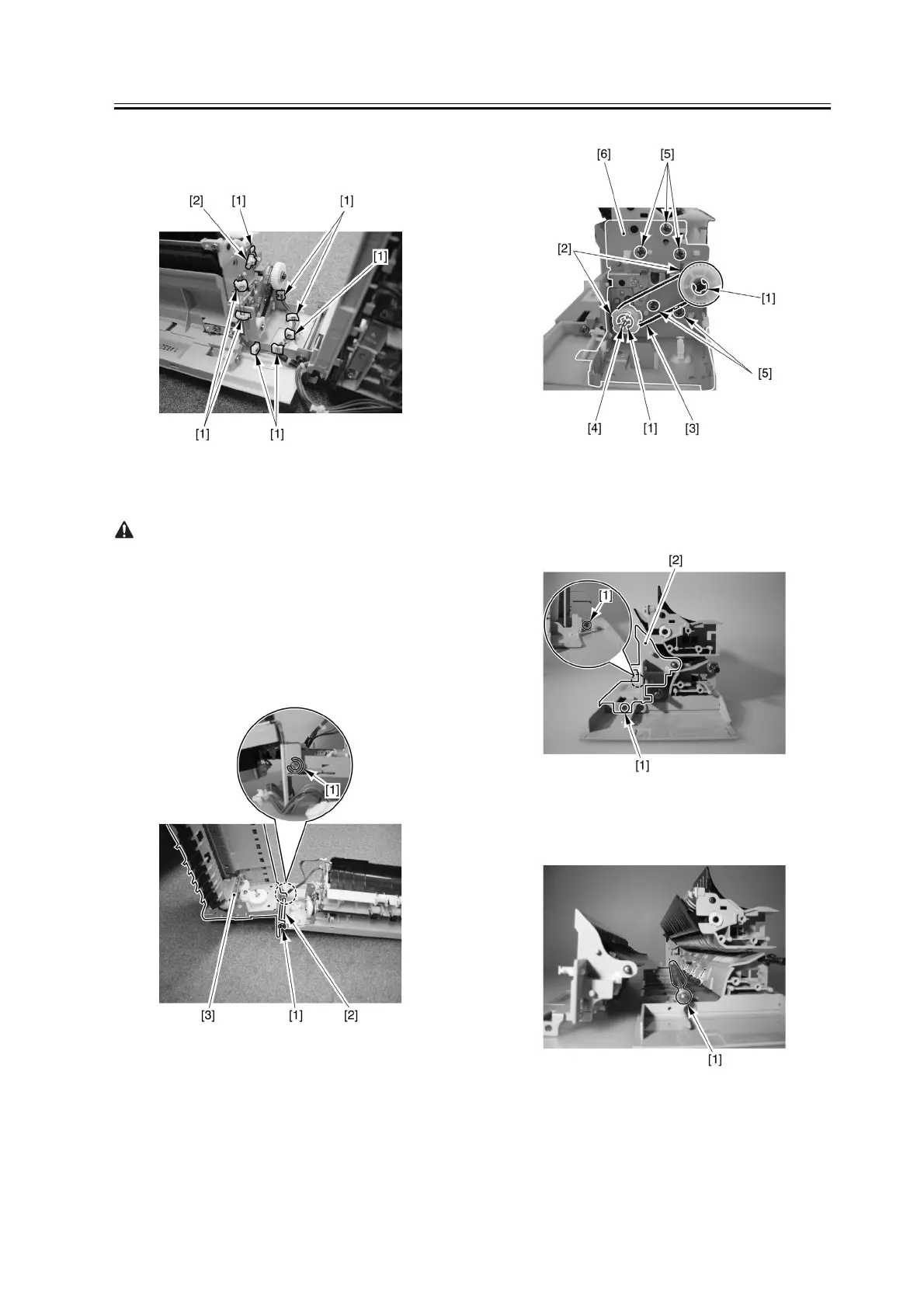 [2] [1] [1]

[1]

[1] [1]

[1]

[3] [1] [2]

[6] [5]

[2]

[1]

[5]

[4] [1] [3]

[2]

[1]

[1]

[1]