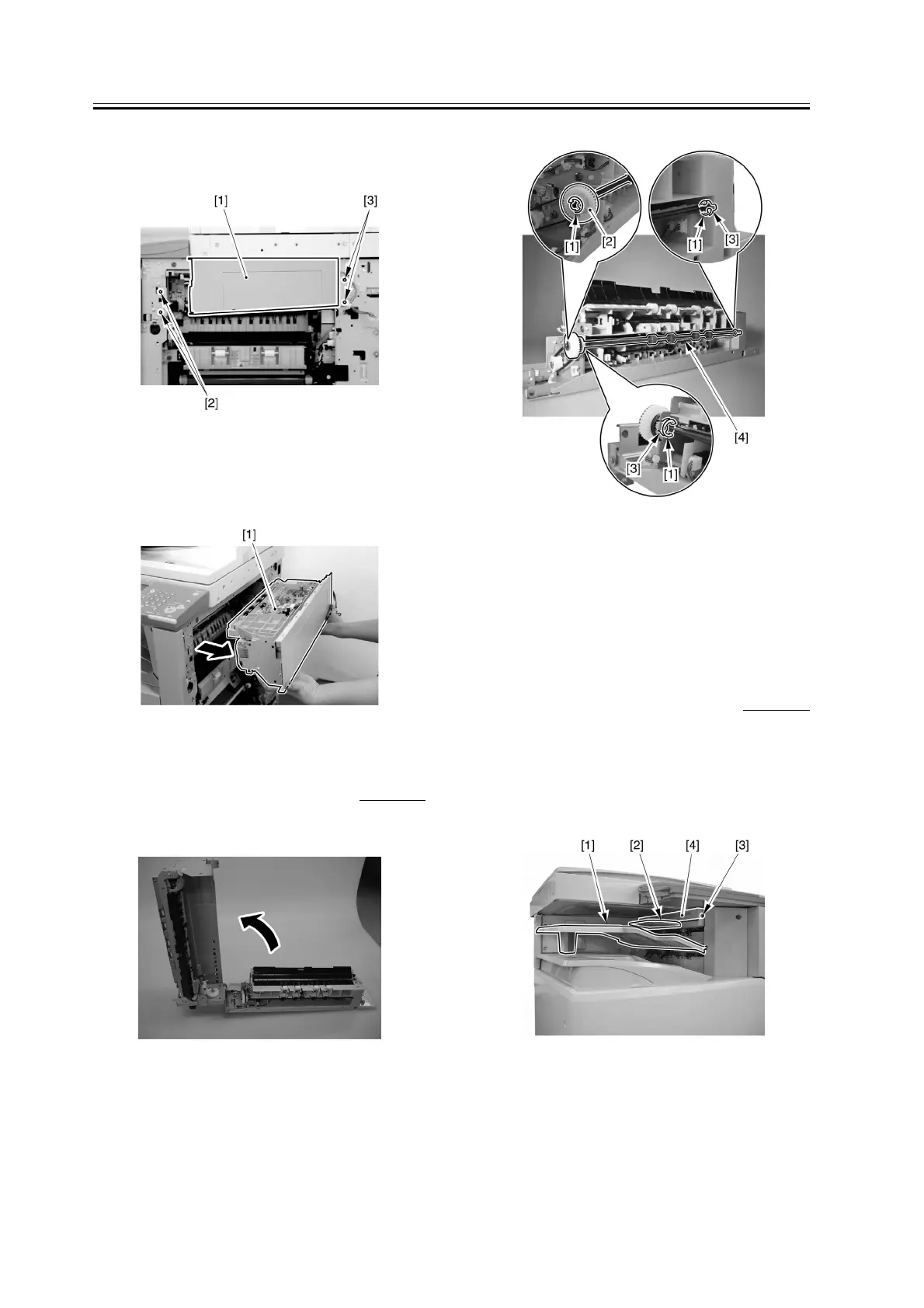 [1]
[3]
[2]

[1]

[1]
[2]
[1]
[3]
[4]
[3]
[1]

[1]
[2]
[4]
[3]