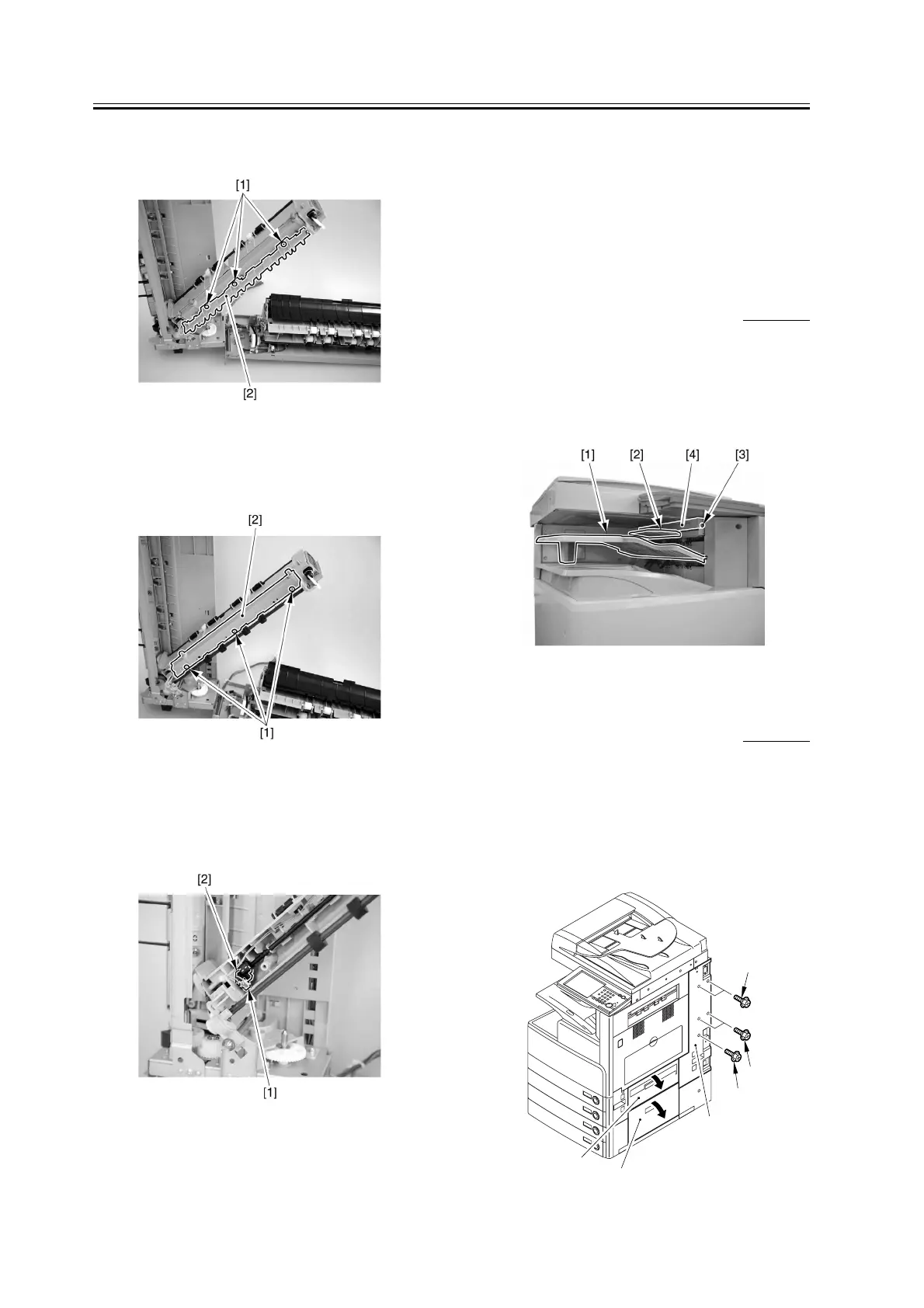 [1]

[2]

[2]

[1]

[2]

[1]

[1] [2] [4] [3]