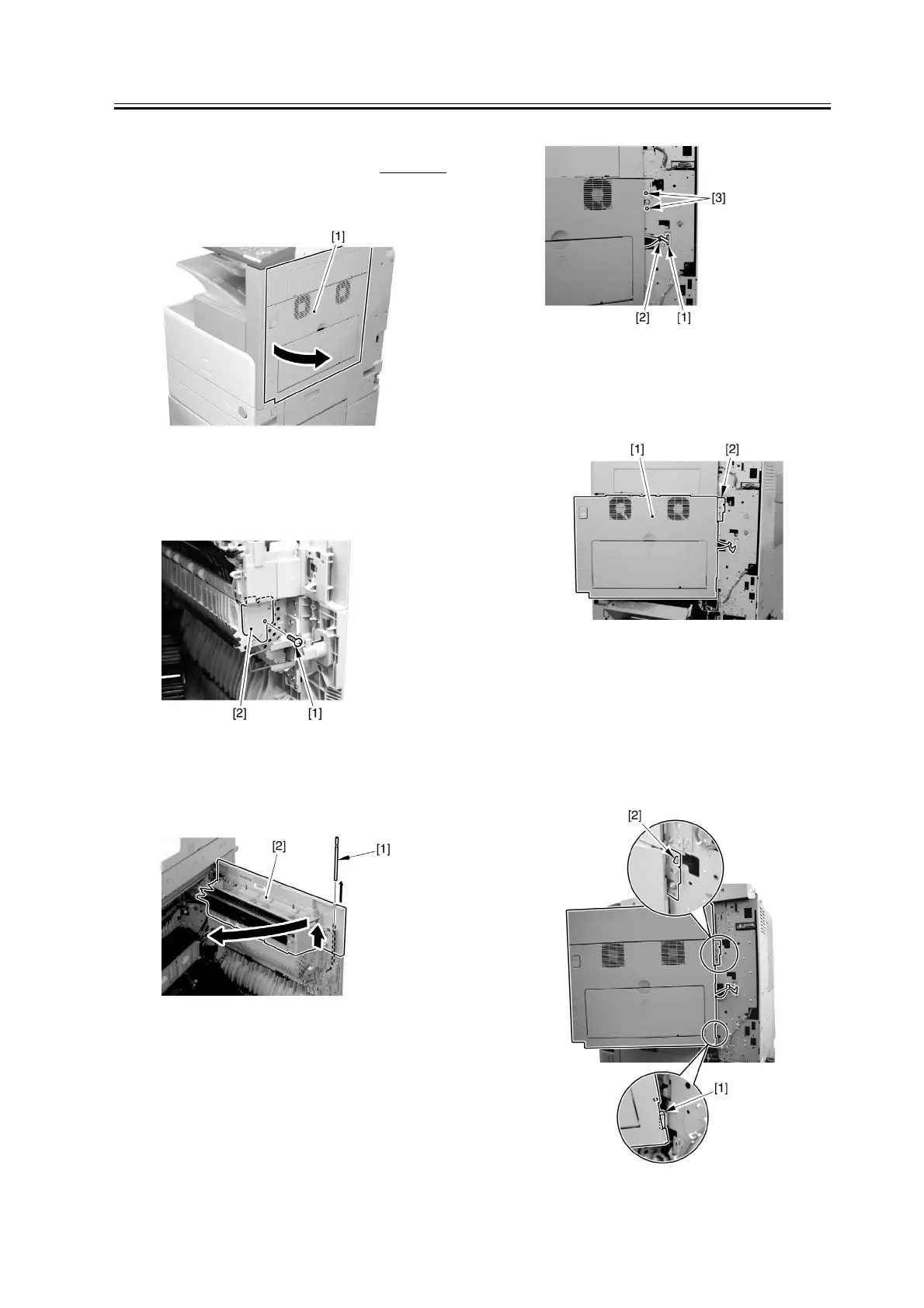 [1]

[2] [1]

[2] [1]

[3]

[2] [1]

[1] [2]

[2]

[1]