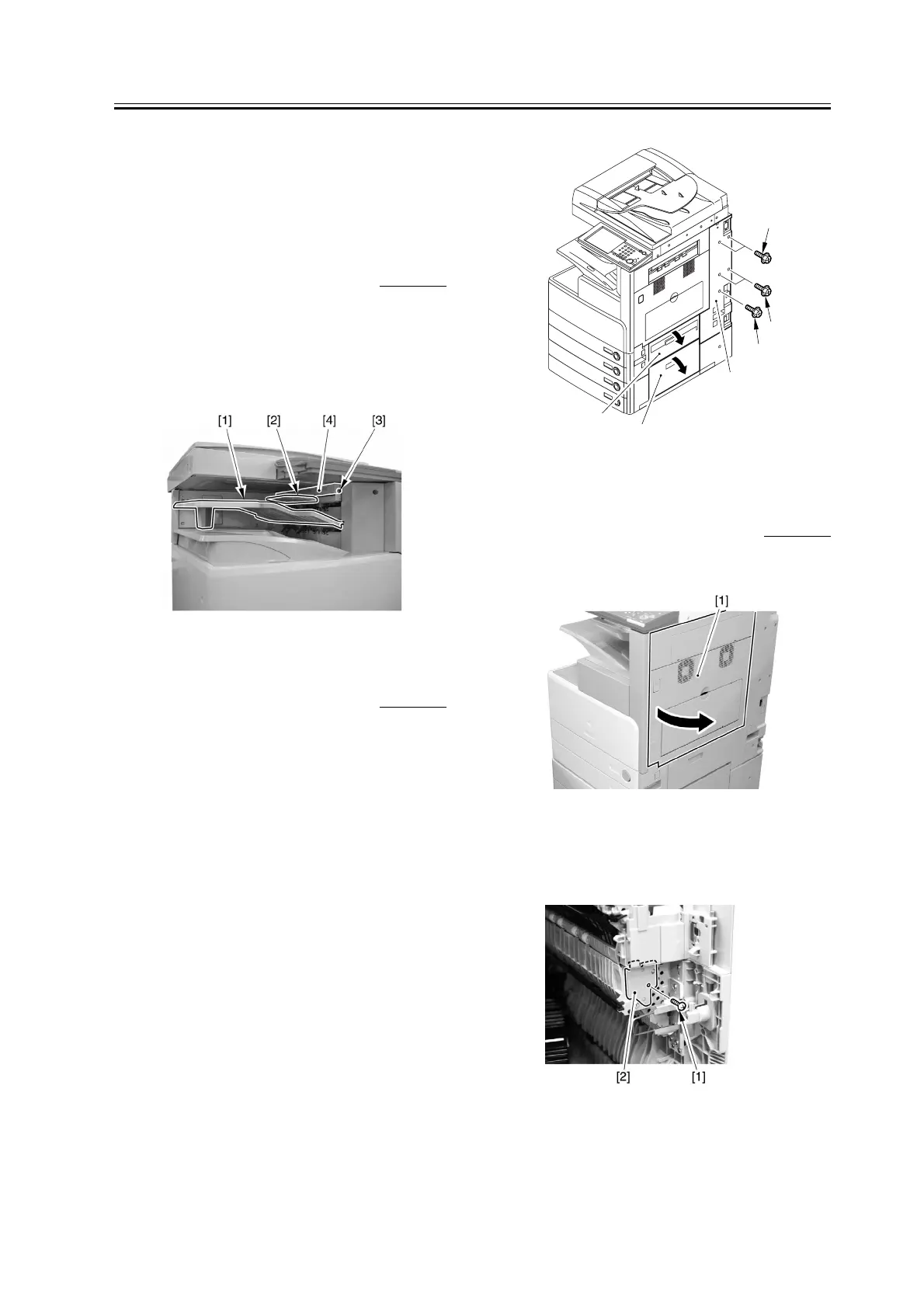 [1] [2] [4] [3]

[1]

[2] [1]