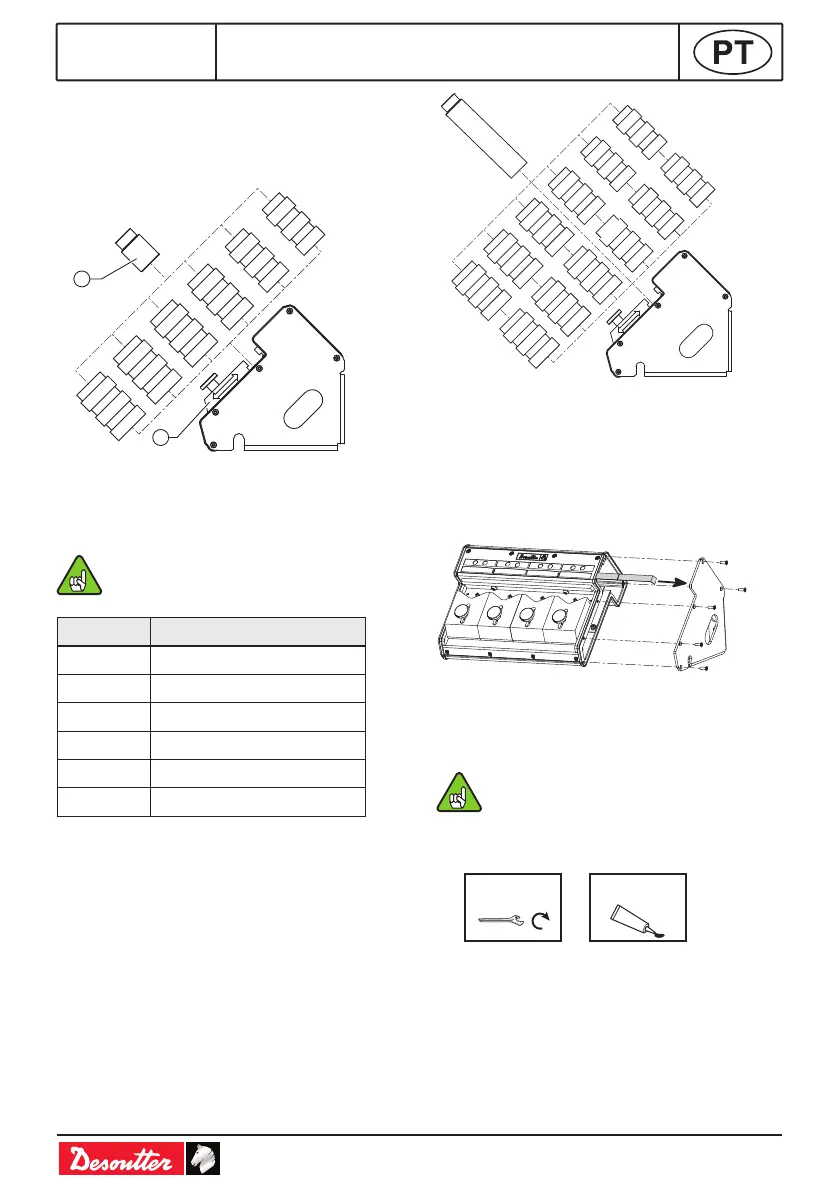 PT

Desoutter