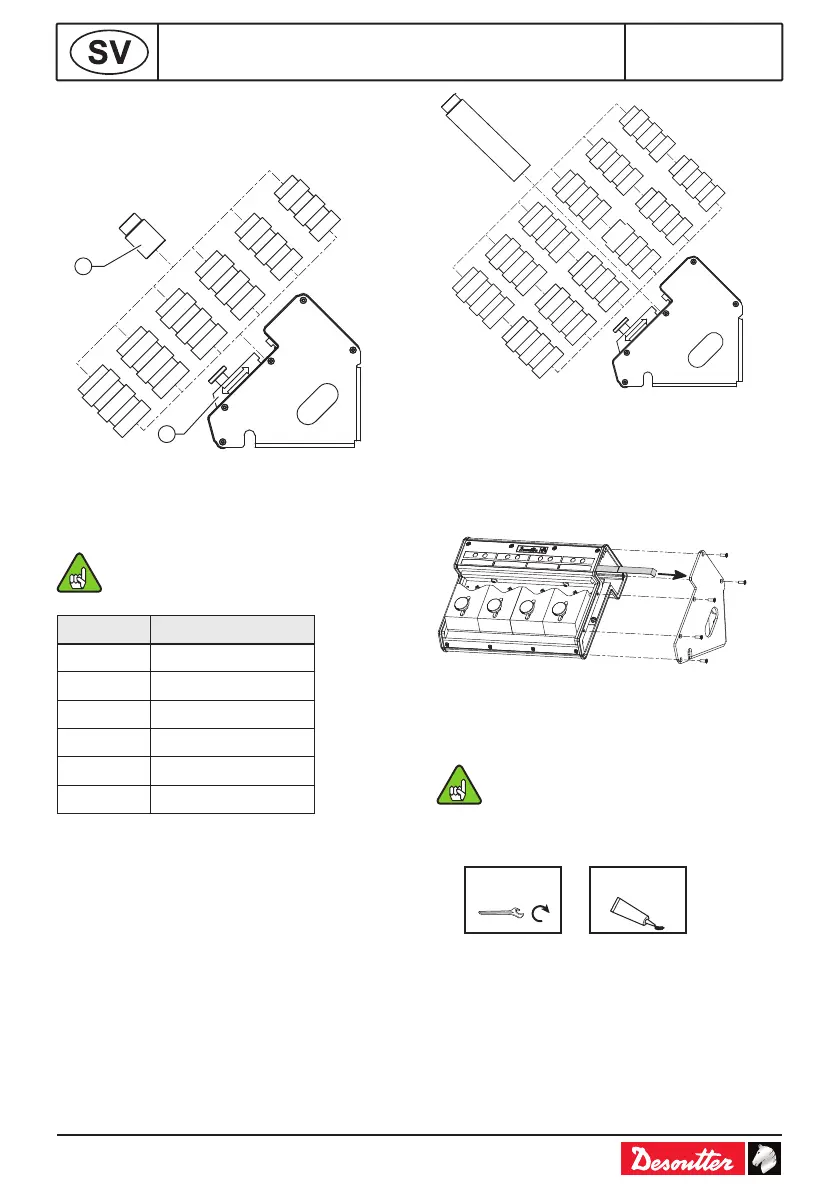 SV

Desoutter