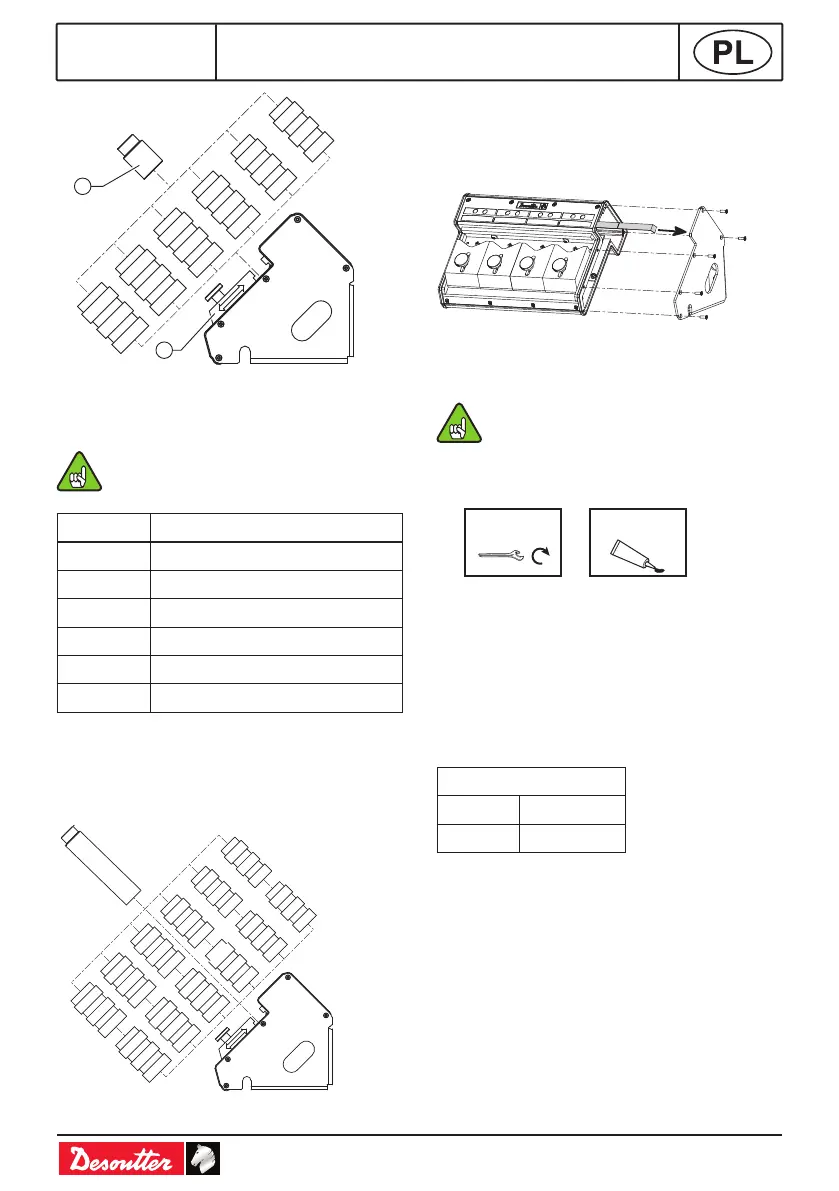 PL

Desoutter