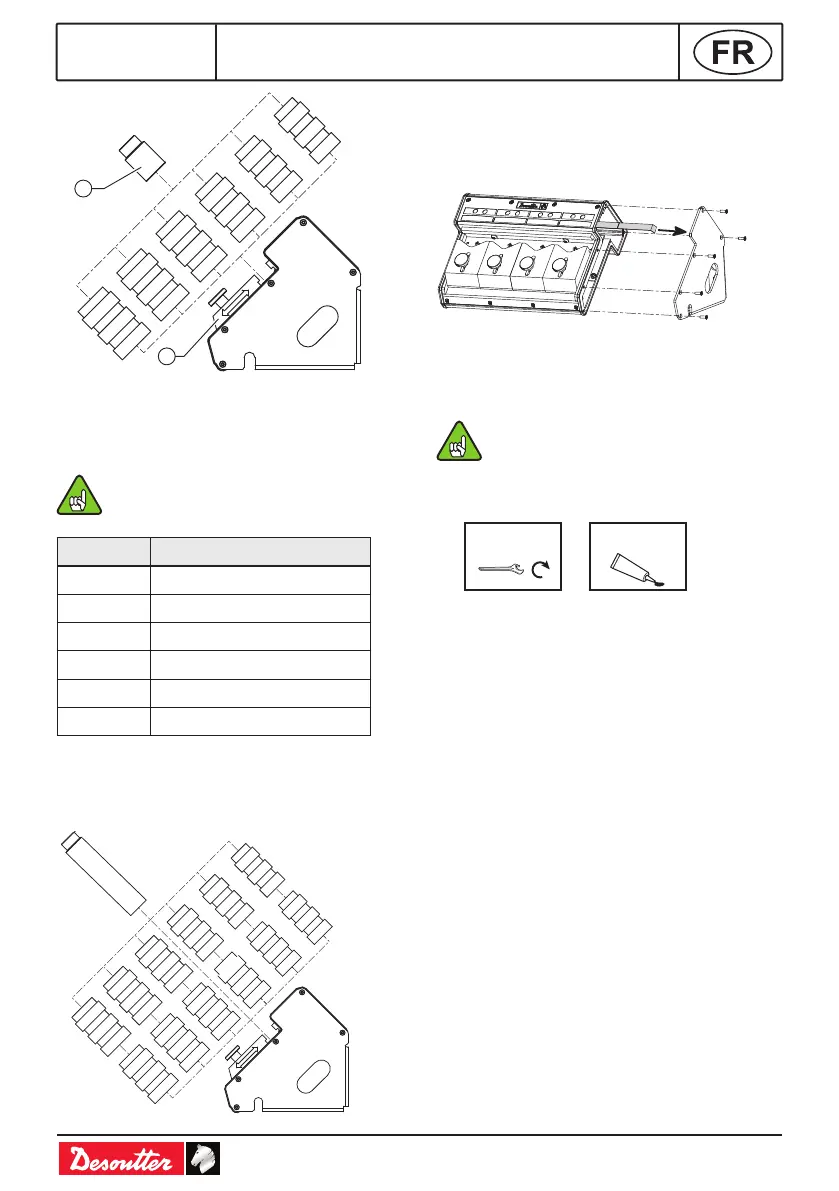 FR

Desoutter