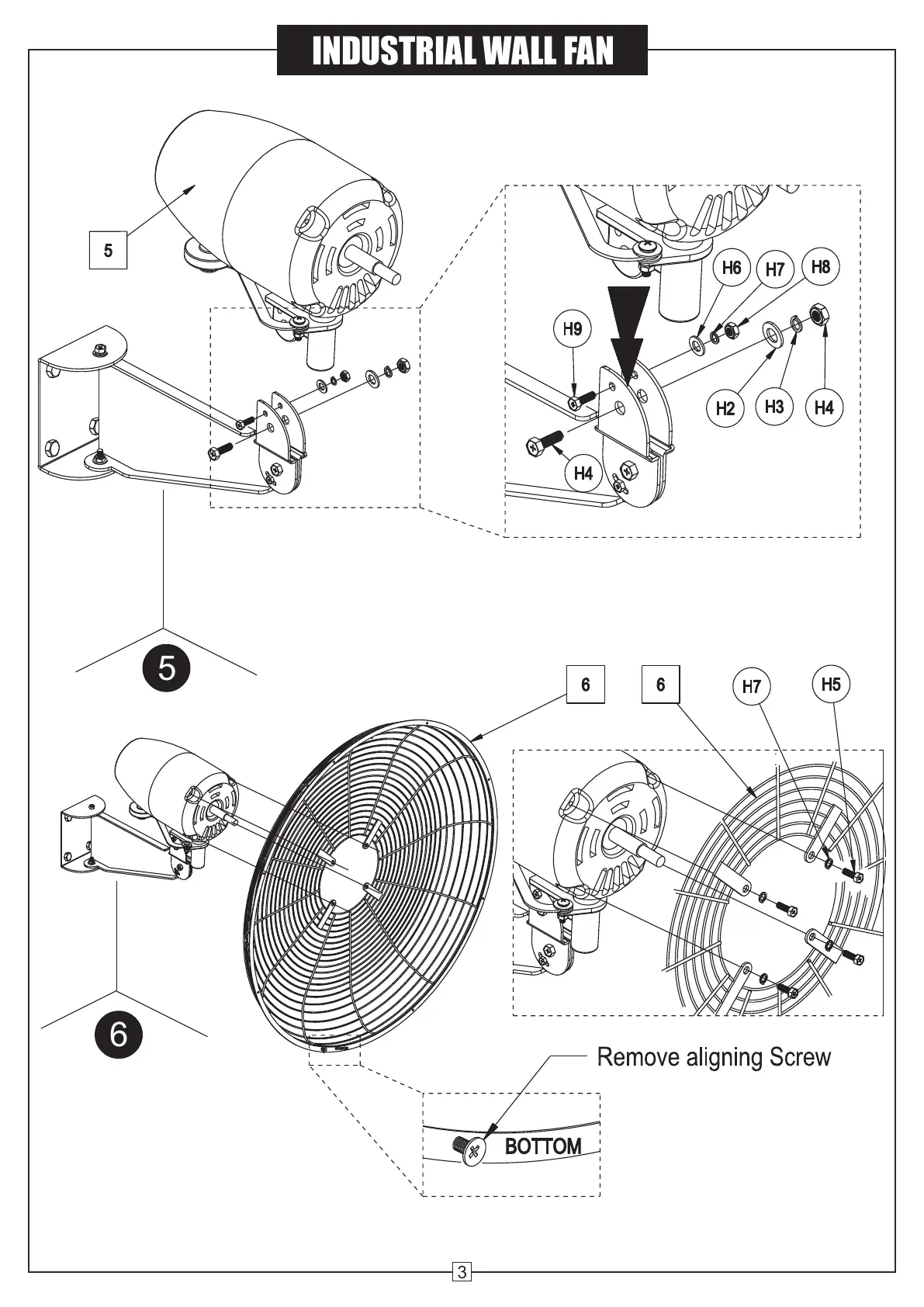 INDUSTRIAL WALL FAN

5

H6 H7 H8

H9

H2 H3 H4

H4

5

6 6 H7 H5

6

Remove aligning Screw

BOTTOM

3