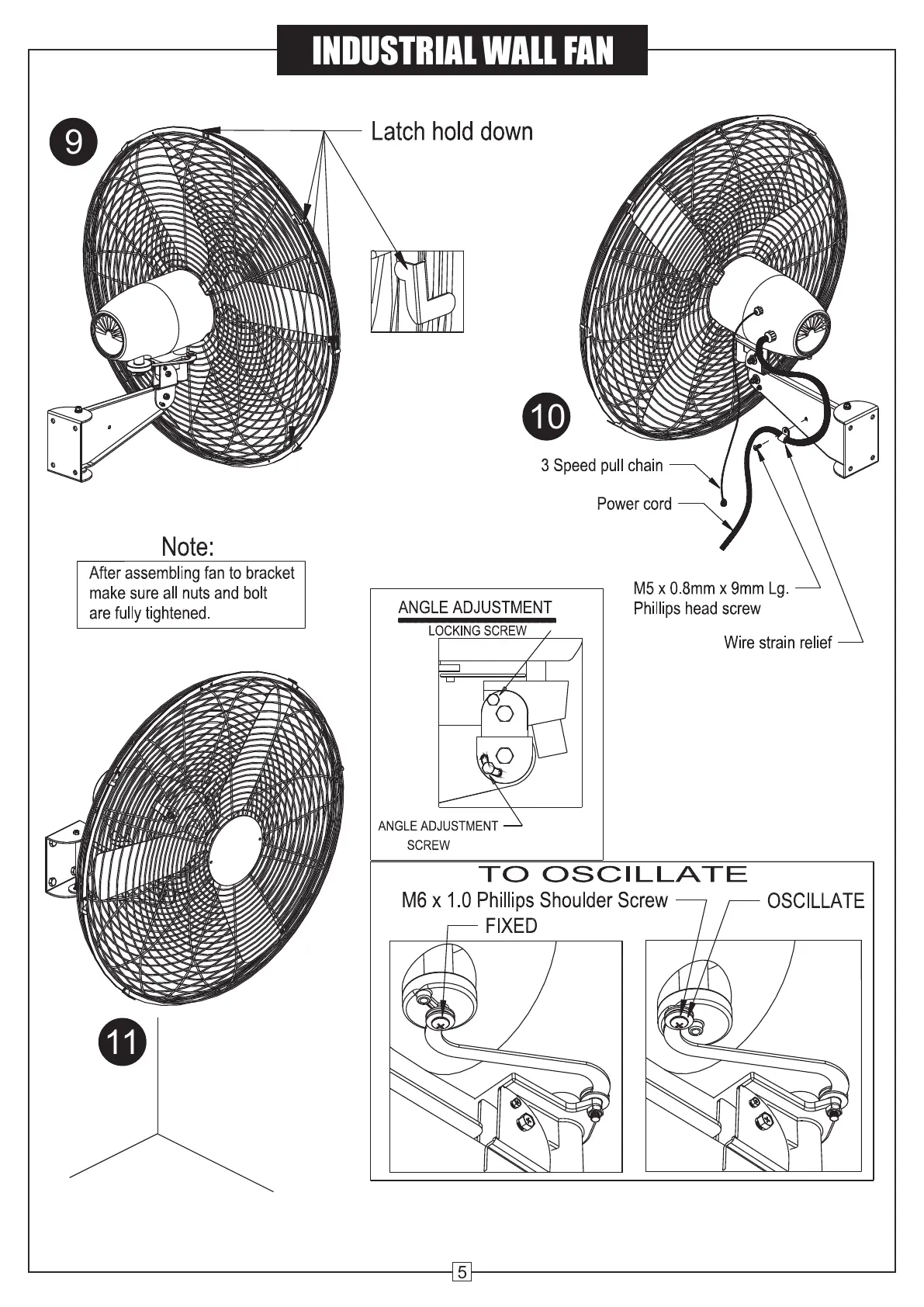 INDUSTRIAL WALL FAN

9

Latch hold down

10

3 Speed pull chain

Power cord

M5 x 0.8mm x 9mm Lg. Phillips head screw

Wire strain relief

Note:

After assembling fan to bracket make sure all nuts and bolt are fully tightened.

ANGLE ADJUSTMENT

LOCKING SCREW

ANGLE ADJUSTMENT SCREW

11

TO OSCILLATE

M6 x 1.0 Phillips Shoulder Screw

OSCILLATE

FIXED

5