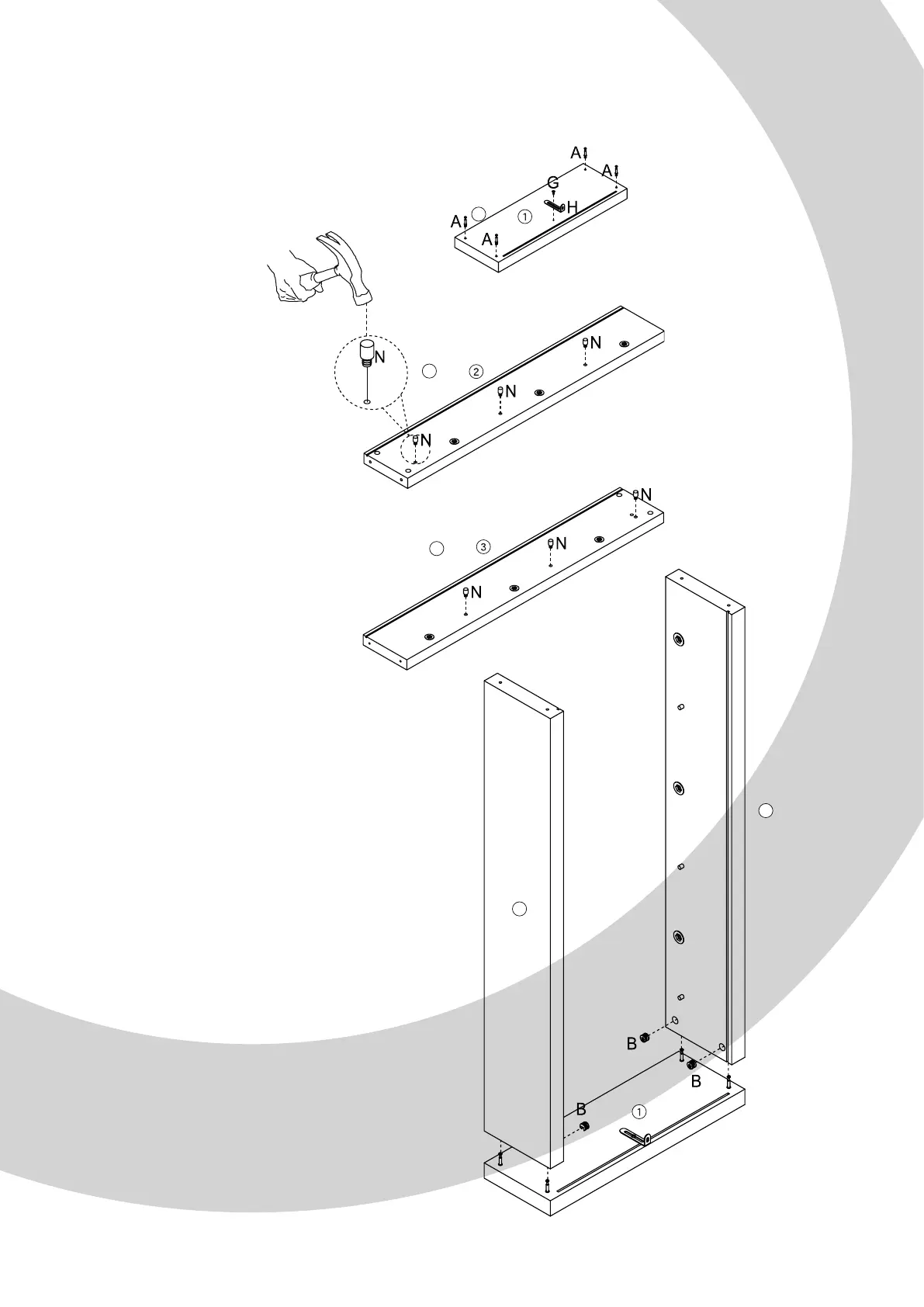 A
A
G
H
A
①
A
N
②
N
N
N
N
③
N
N
B
B
B
①