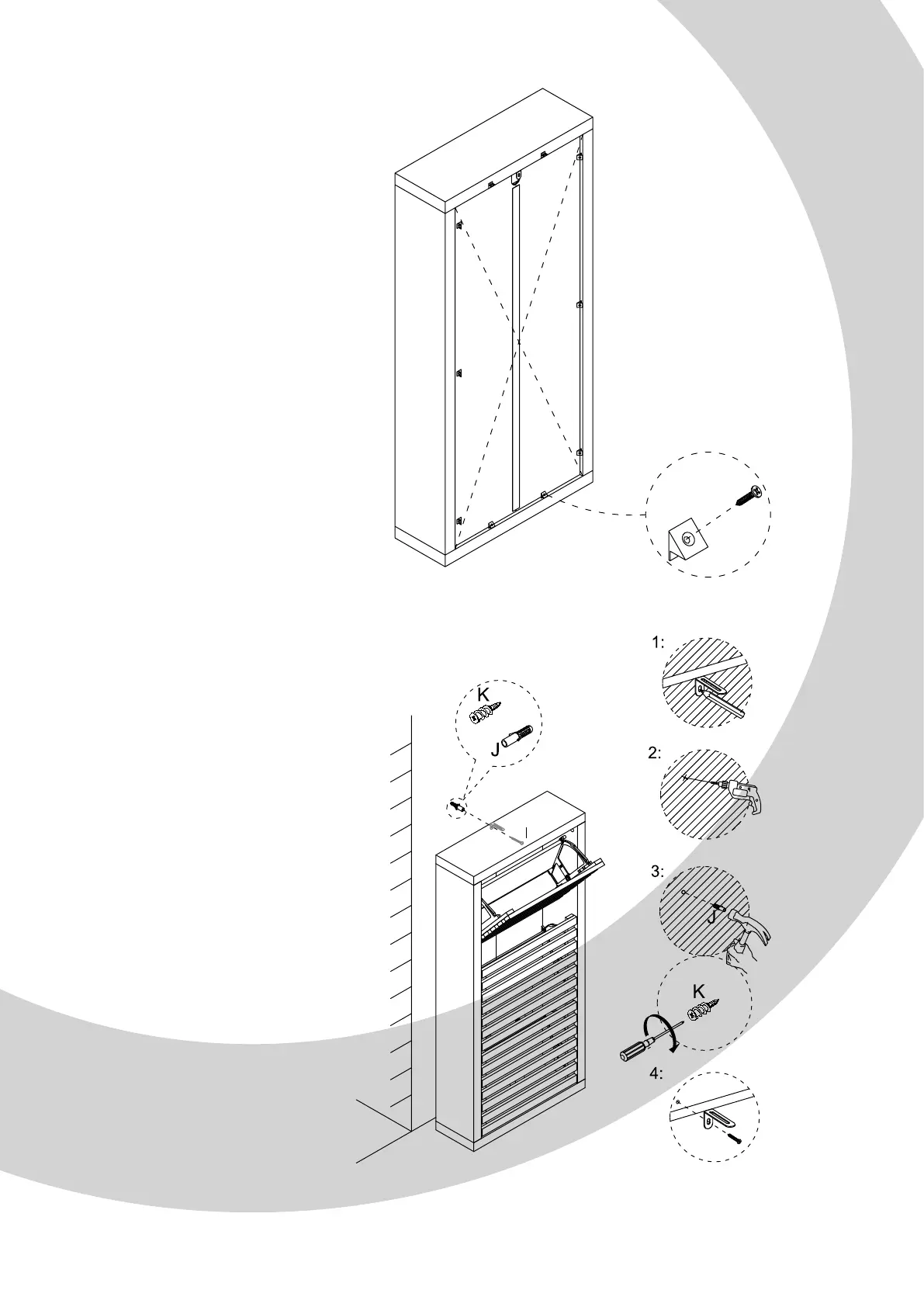 K

J

I

1:

2:

3:

J

K

4: