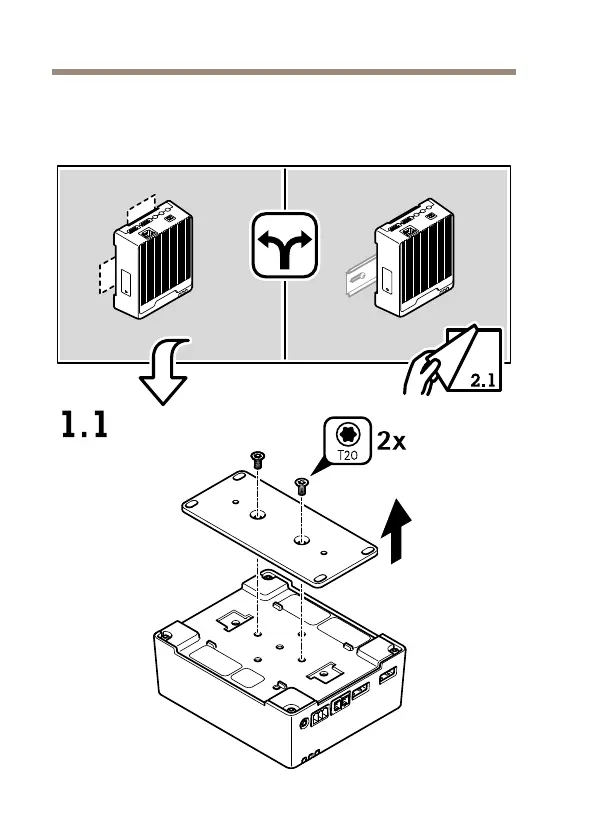 2.1

1.1

T20

2x