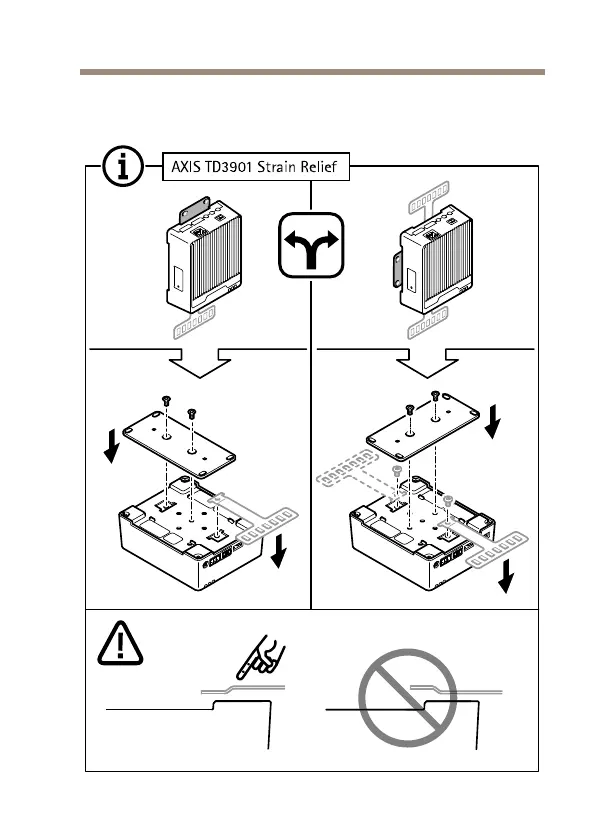 AXIS TD3901 Strain Relief