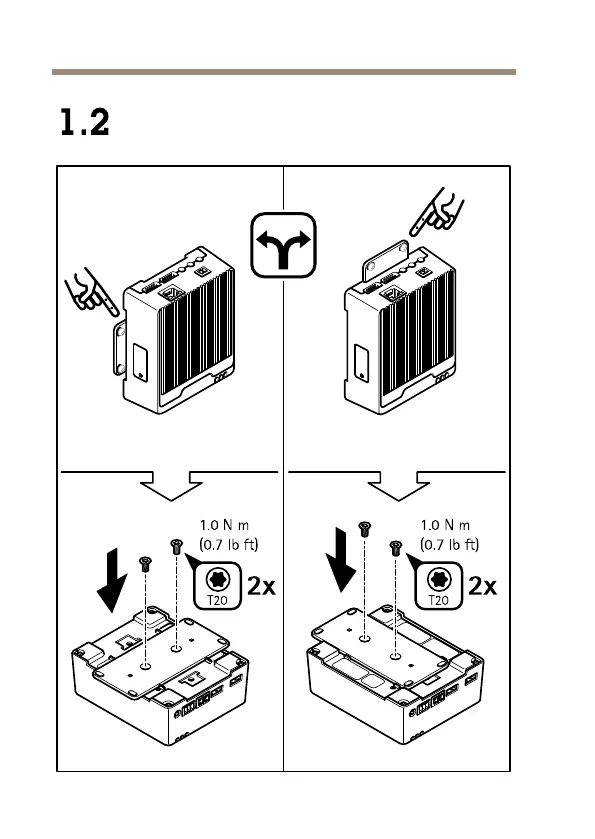 1.2

1.0 N m
(0.7 lb ft)

T20

2x

1.0 N m
(0.7 lb ft)

T20

2x