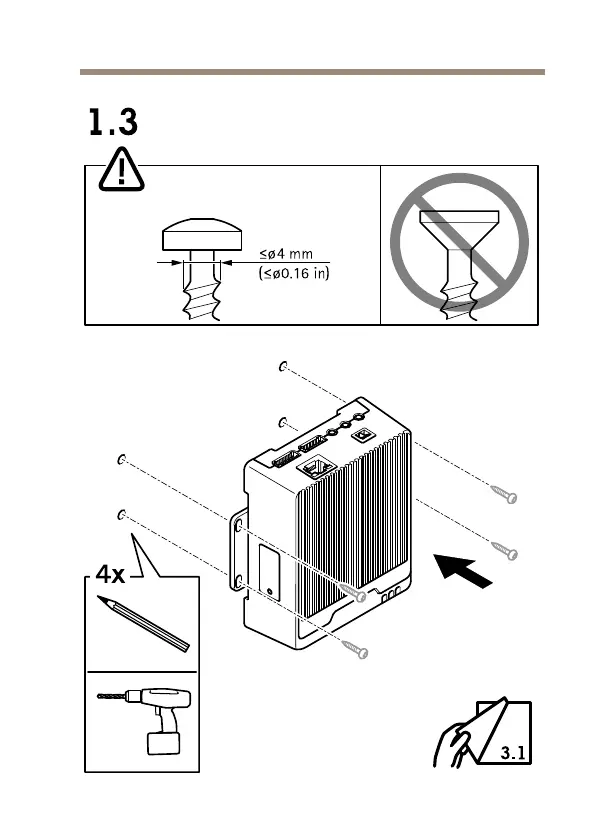 1.3

≤ø4 mm
(≤ø0.16 in)

4x

3.1