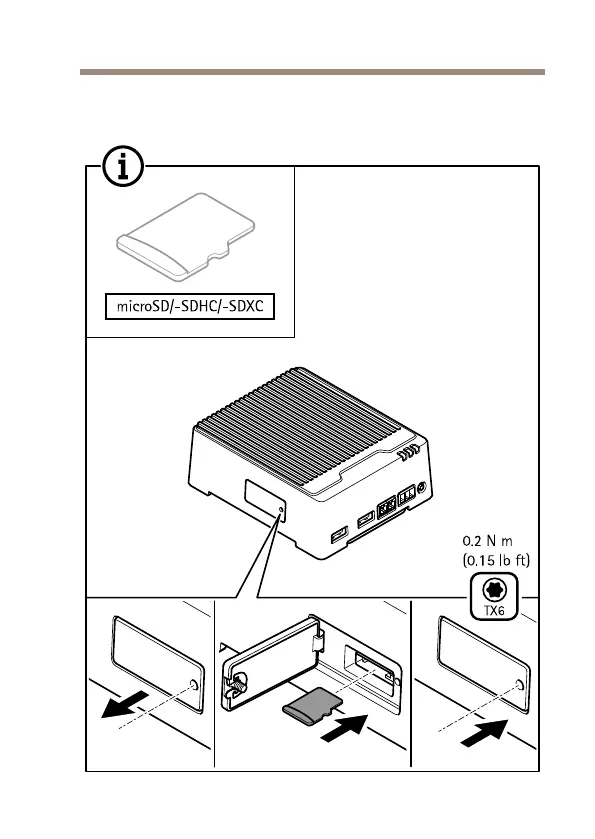 microSD/-SDHC/-SDXC

0.2 N m
(0.15 lb ft)

TX6