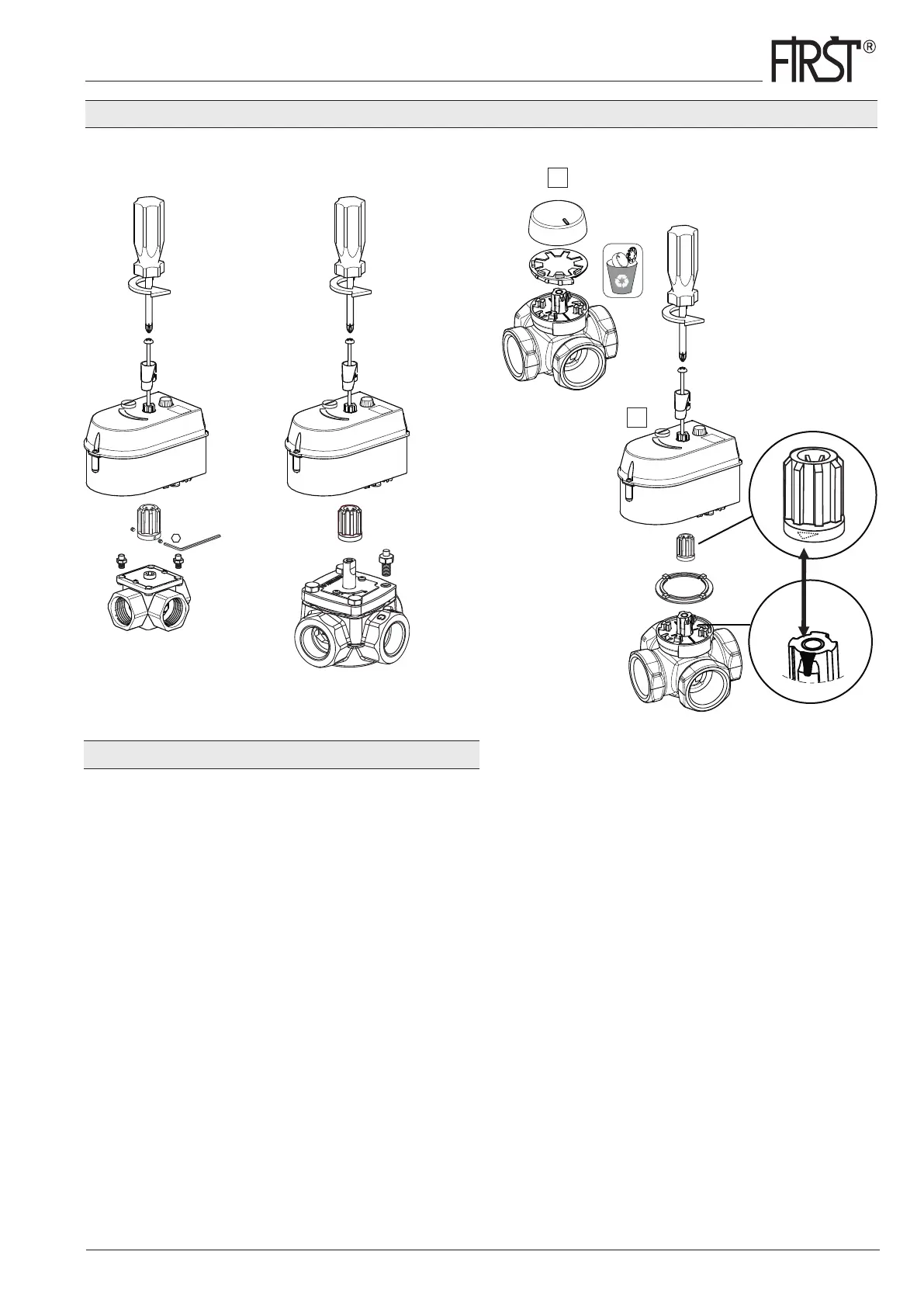 FIRST®