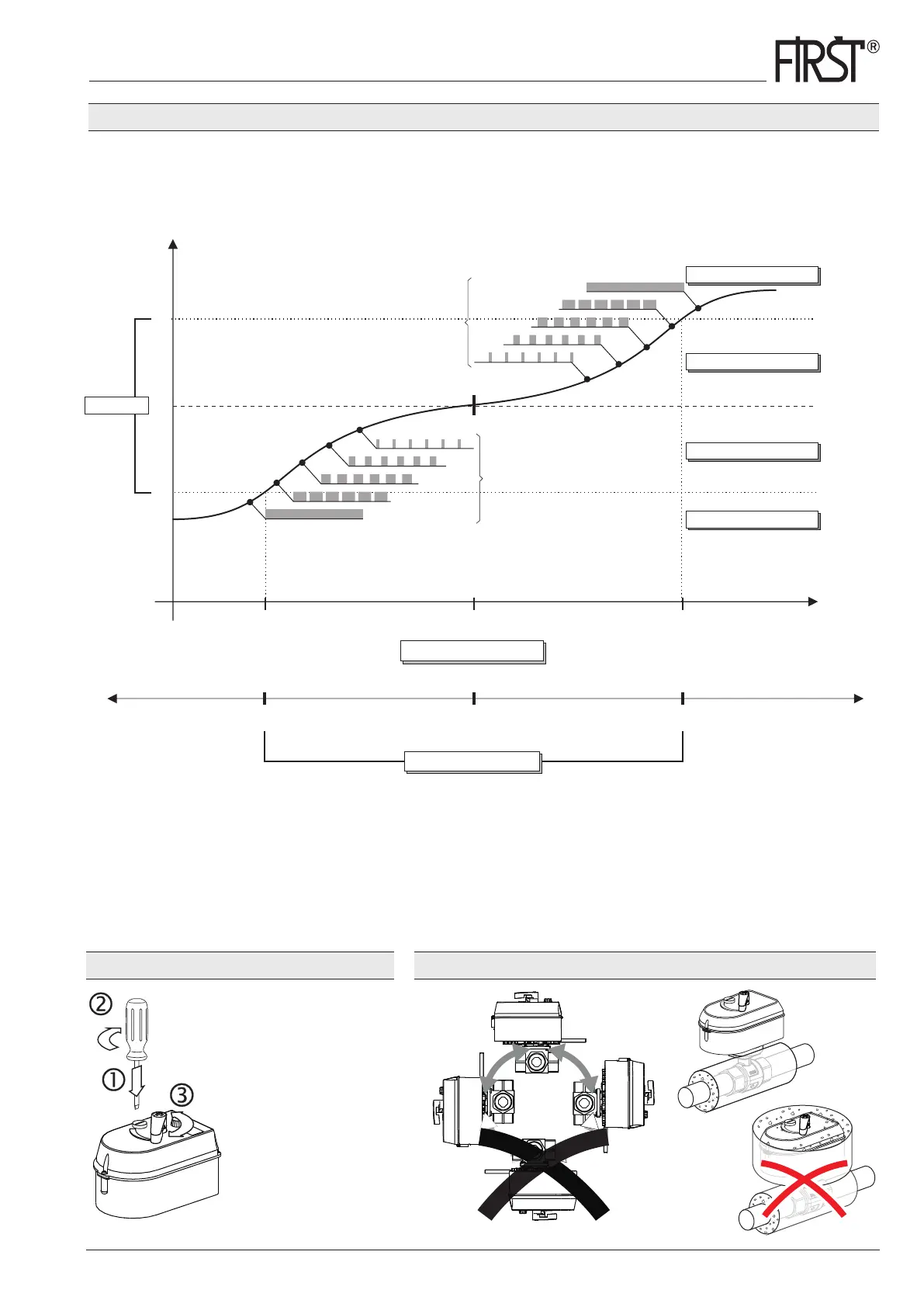 FIRST®

②
①
③