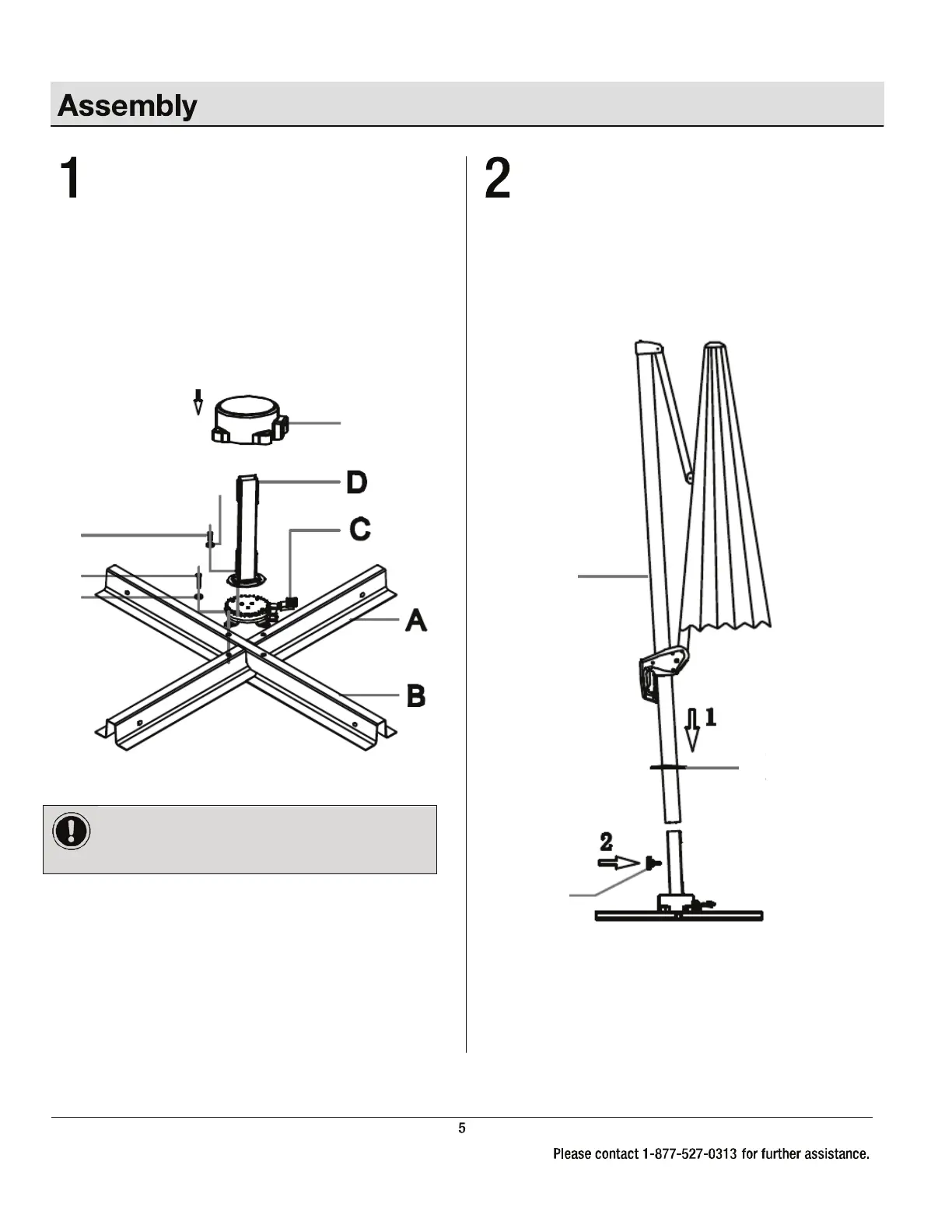 Assembly

1

D

C

A

B

2

1

2

5

Please contact 1-877-527-0313 for further assistance.