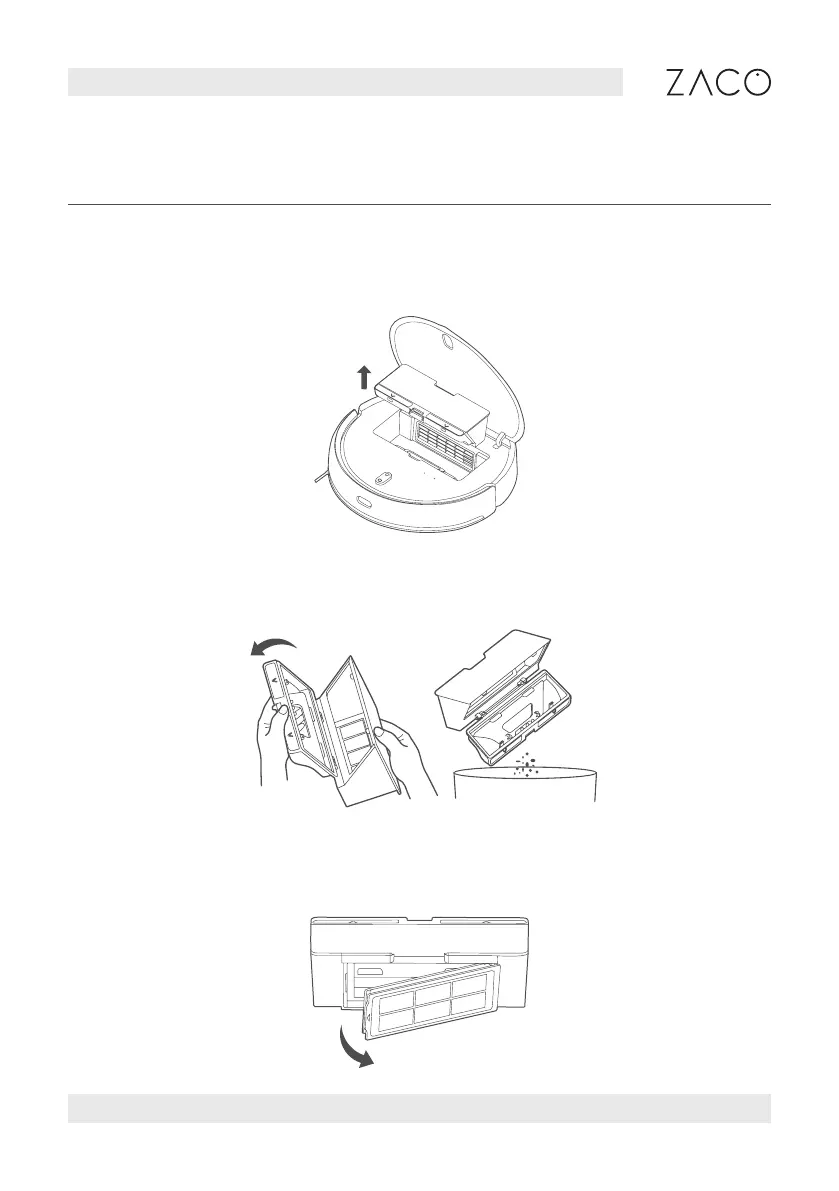 ZACO