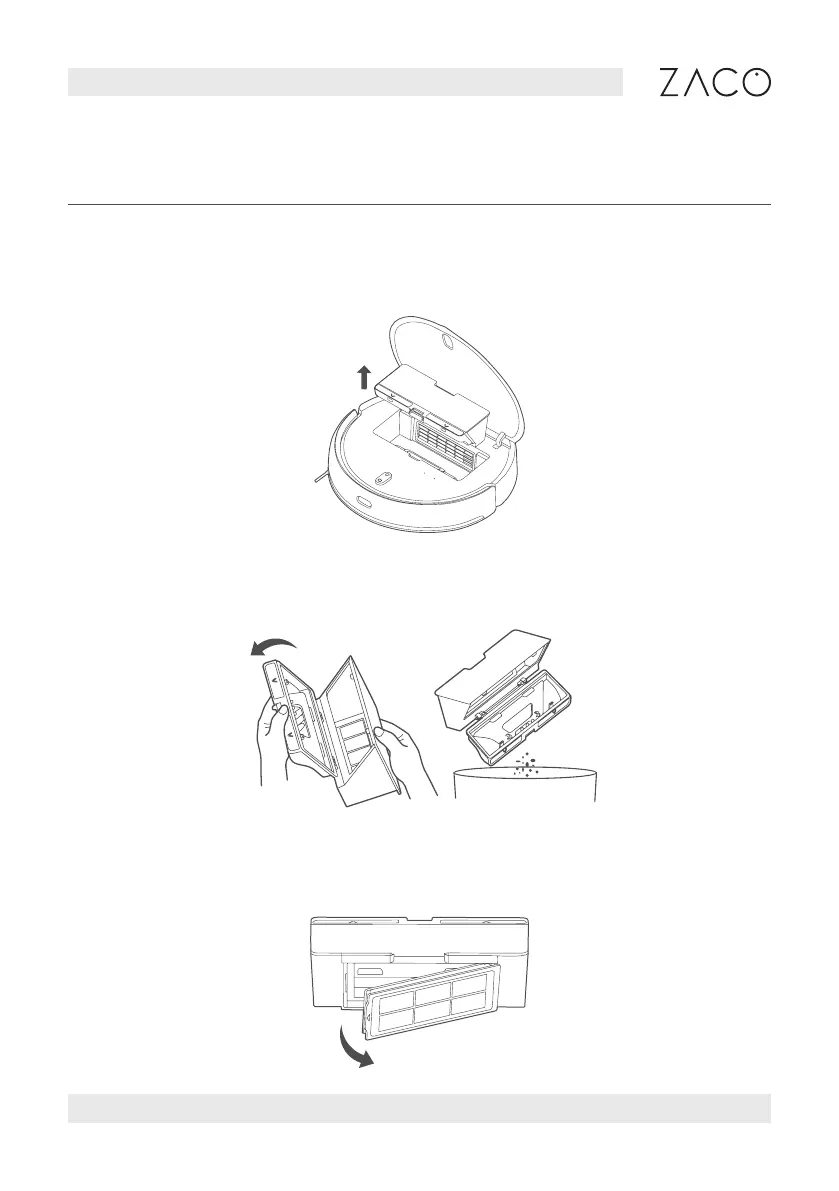 ZACO