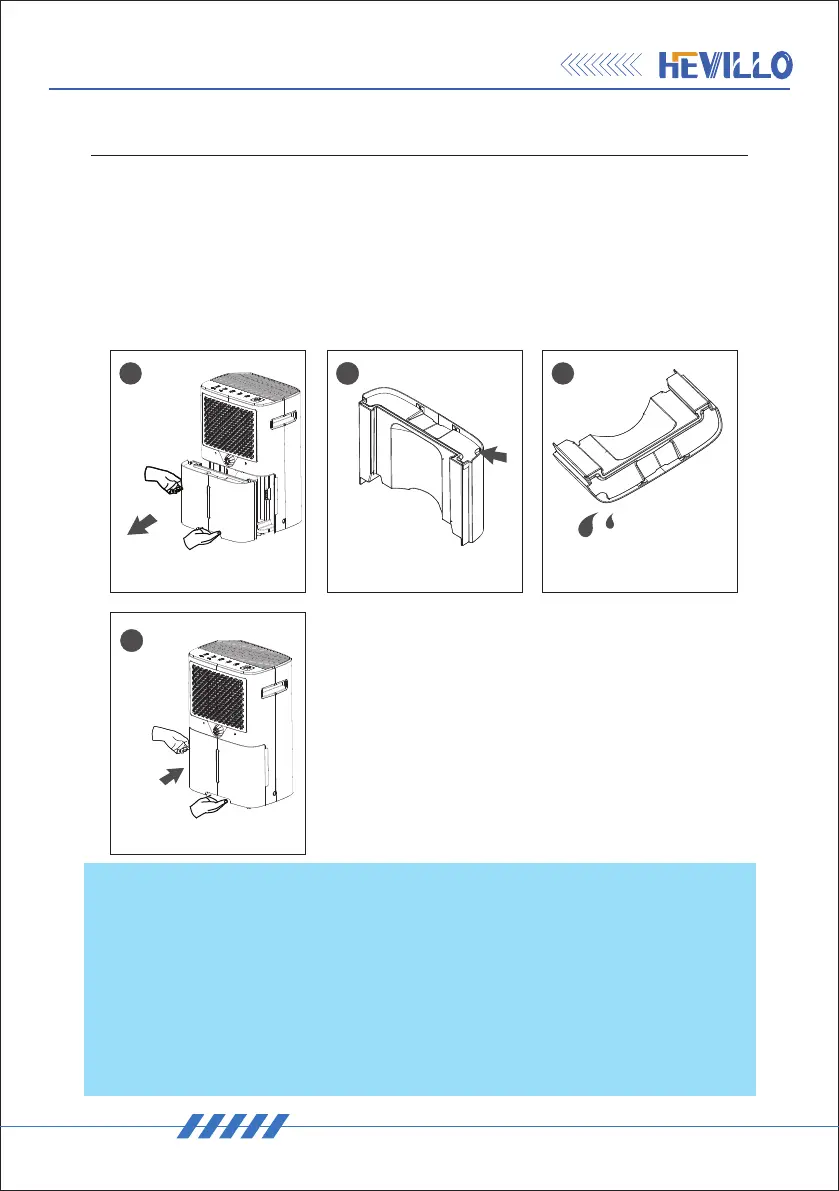 HEVILLO