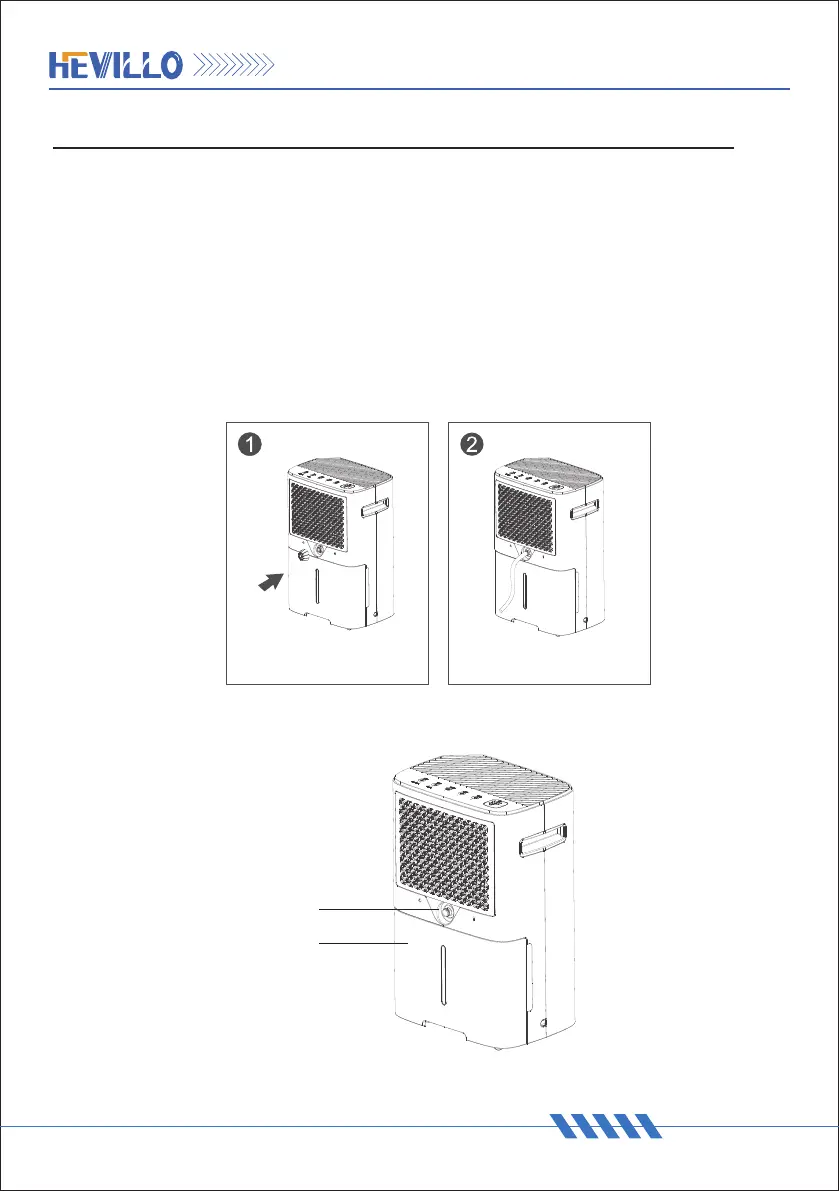 HEVILLO

1

2