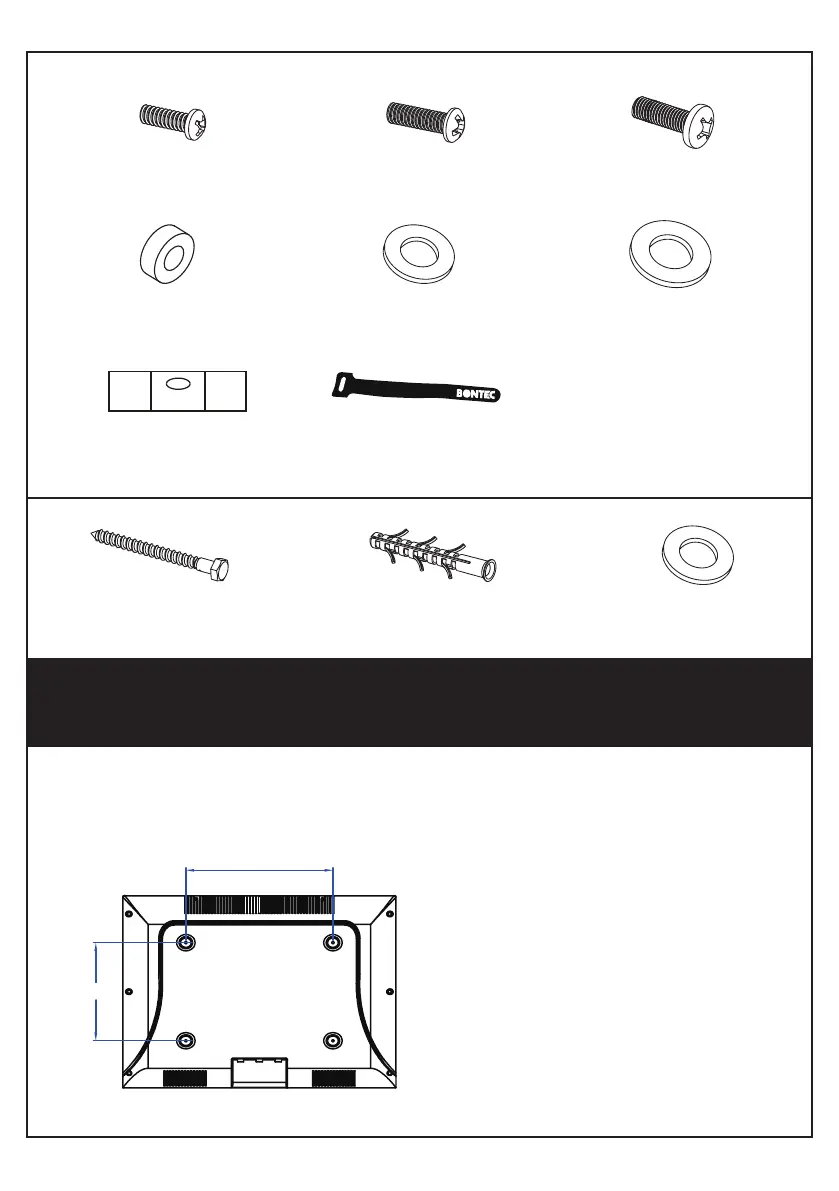 BONTEC