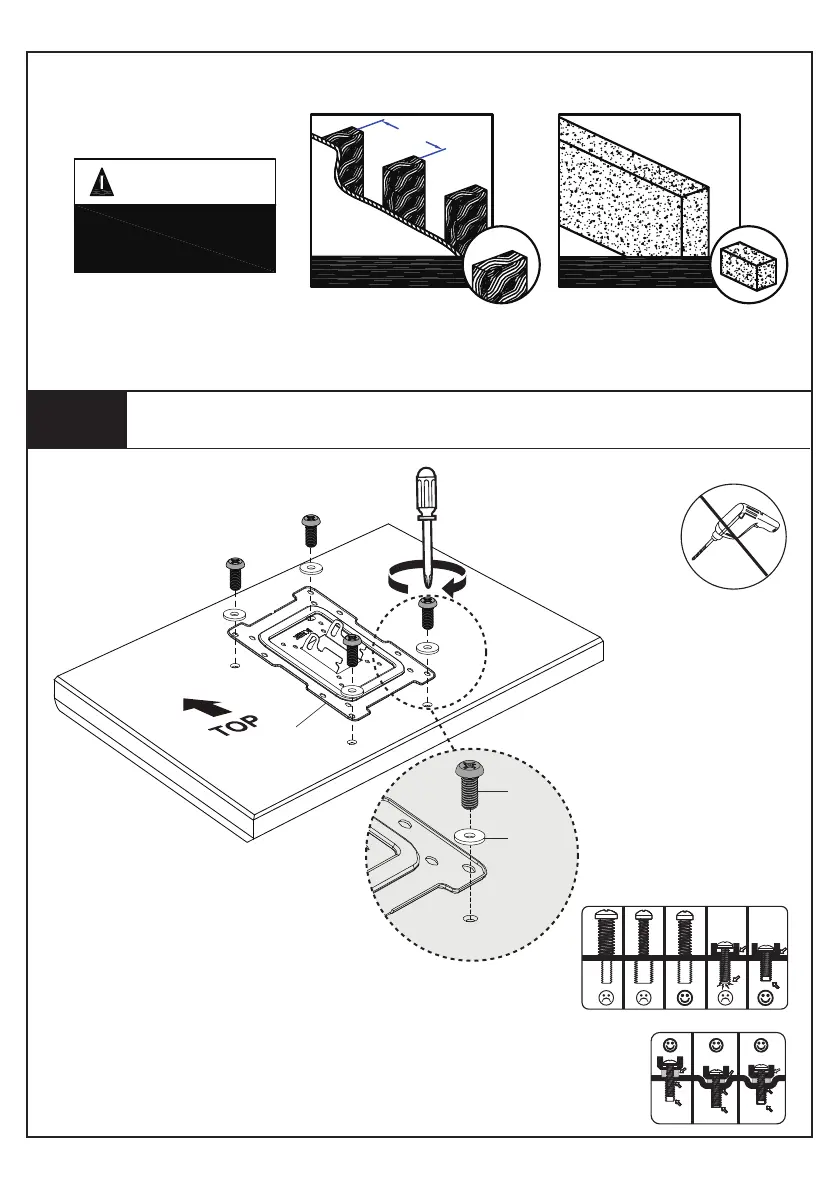 TOP