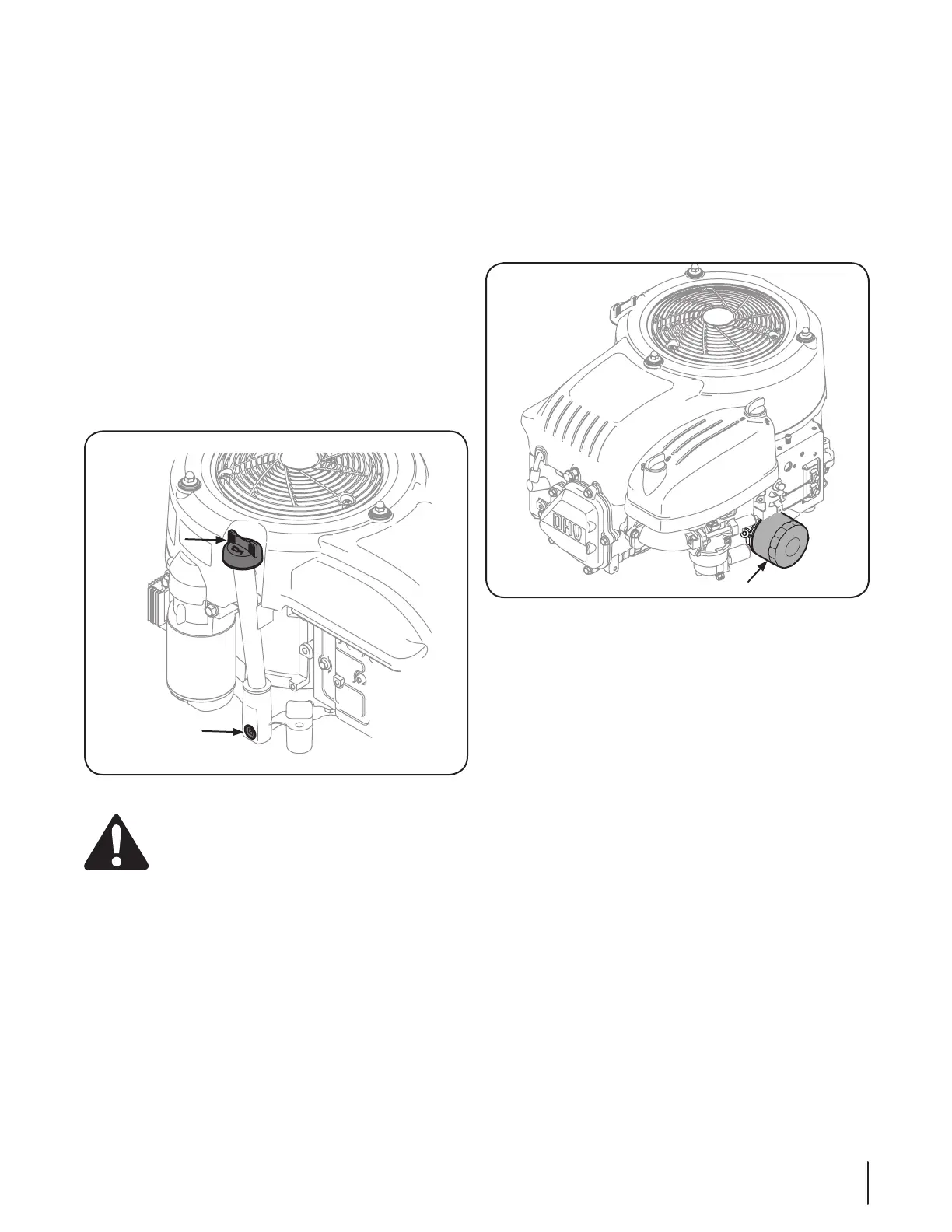 OHV