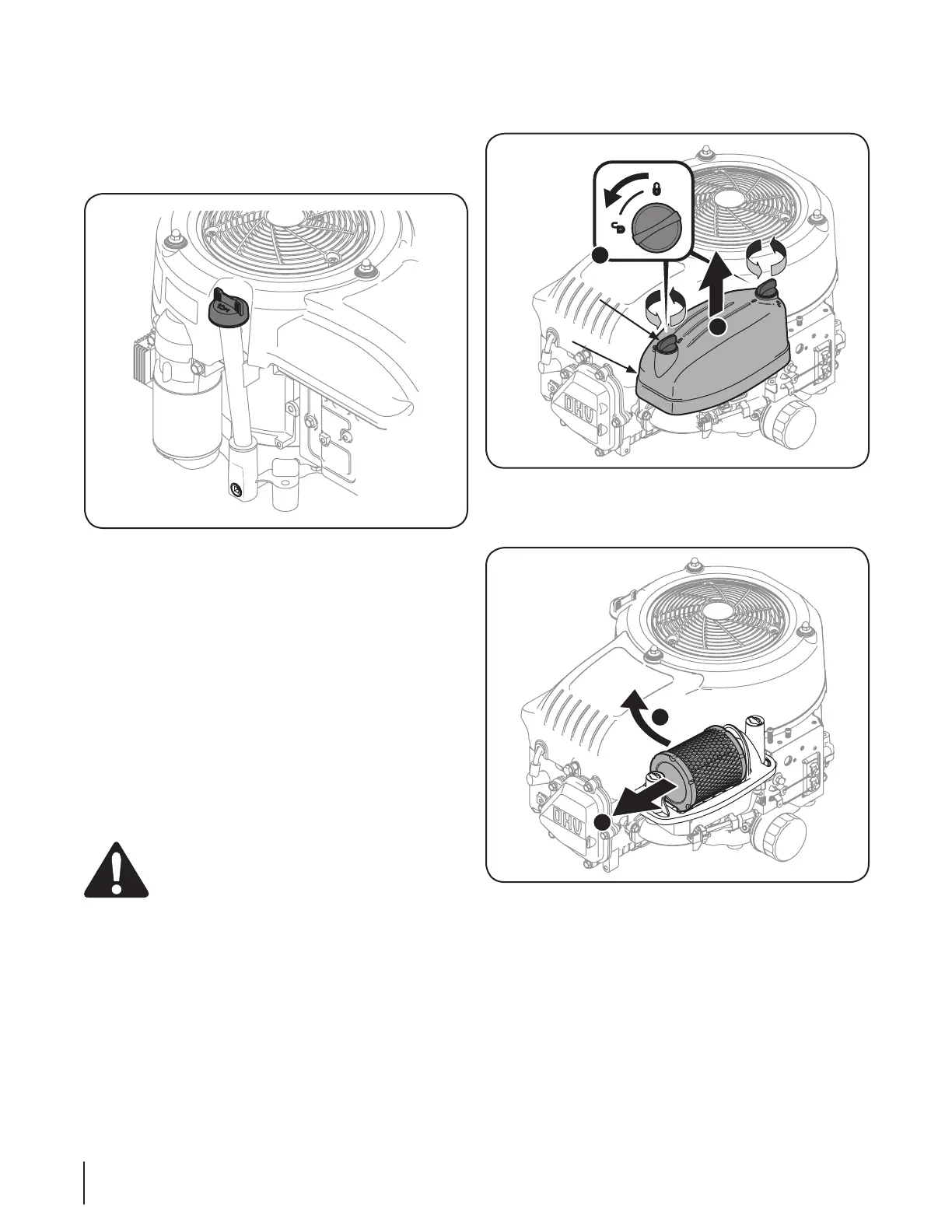 OHV

OHV