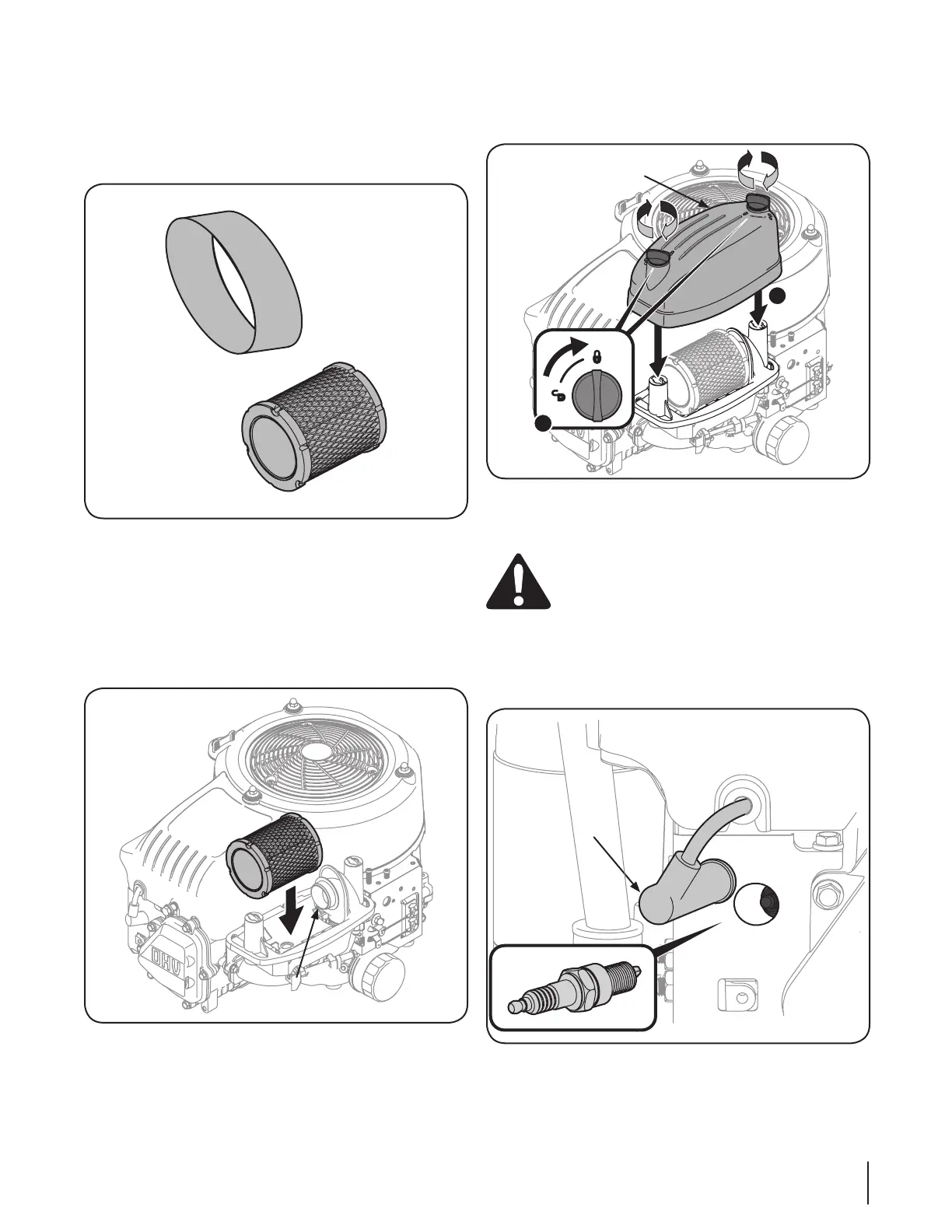 OHV