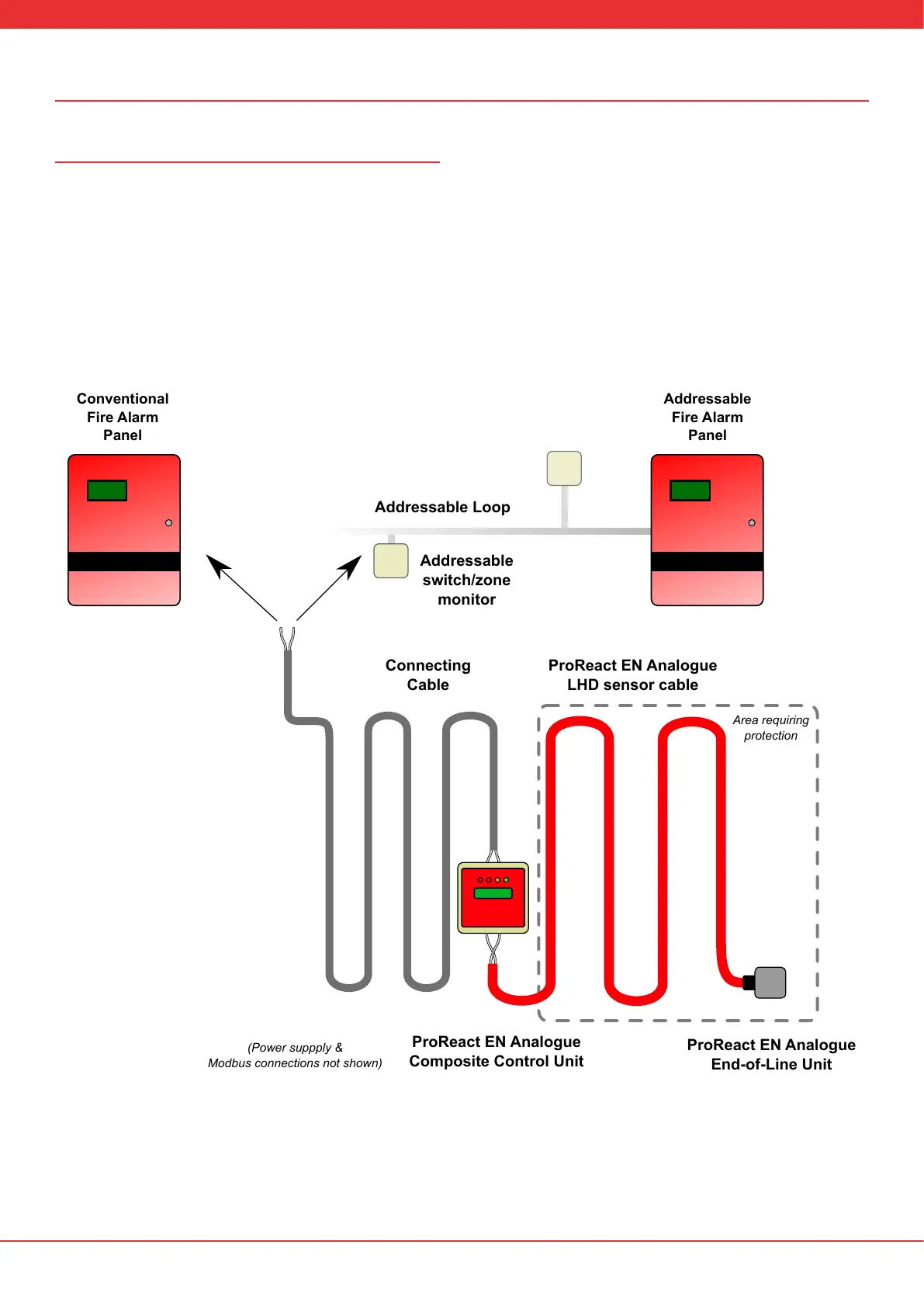 Conventional Fire Alarm Panel

Addressable Fire Alarm Panel

Addressable Loop

Addressable switch/zone monitor

Connecting Cable

ProReact EN Analogue LHD sensor cable

Area requiring protection

(Power suppply & Modbus connections not shown)

ProReact EN Analogue Composite Control Unit

ProReact EN Analogue End-of-Line Unit