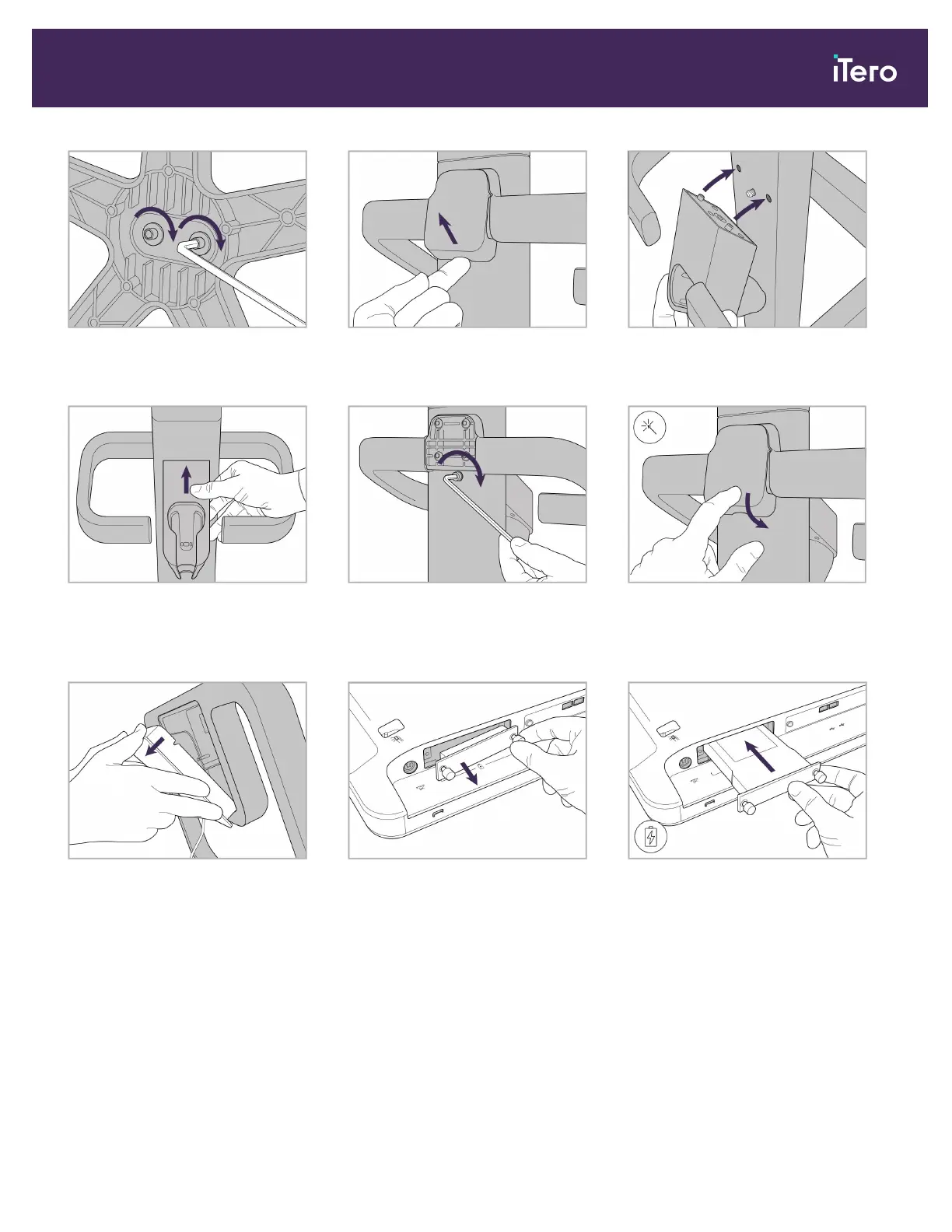 iTero