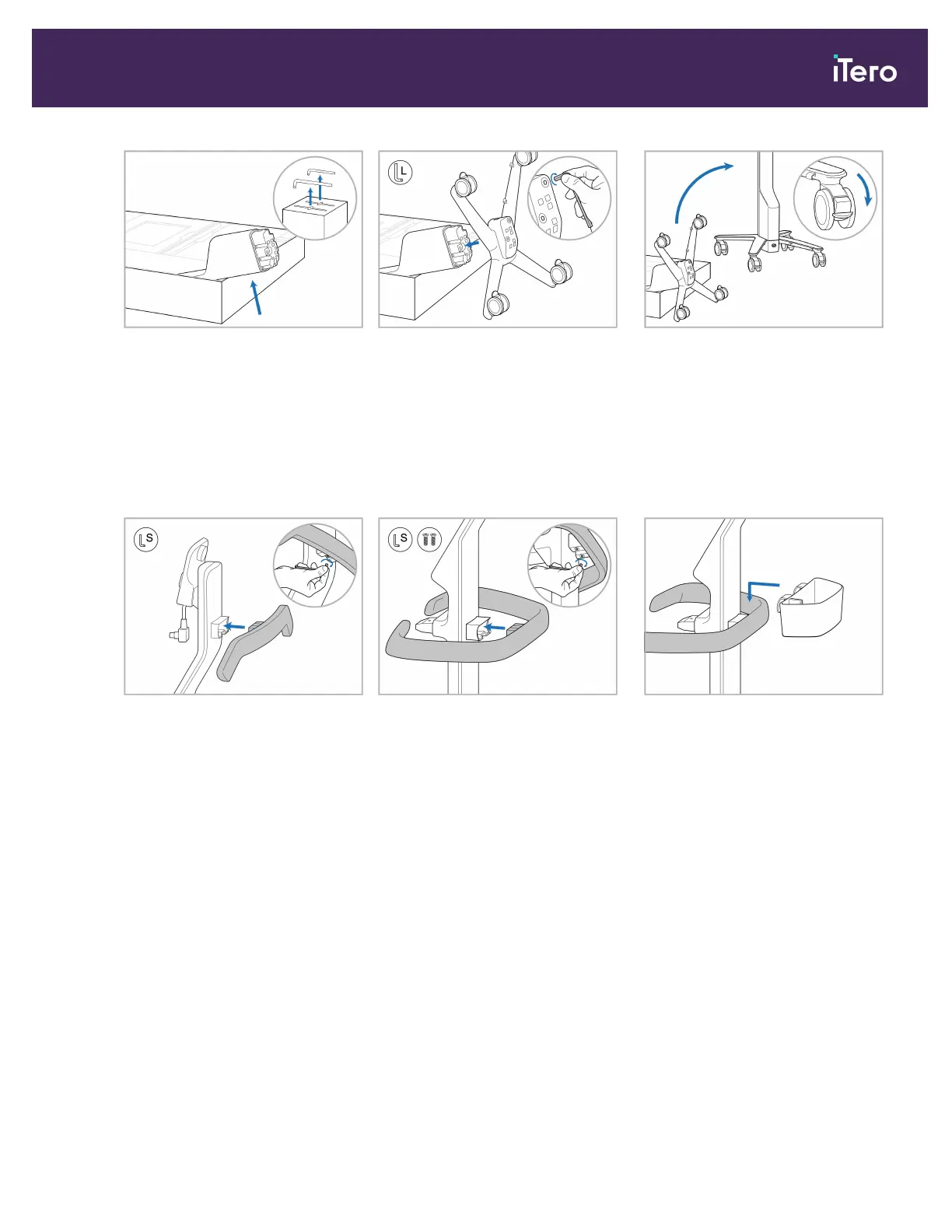 iTero

L

S

S