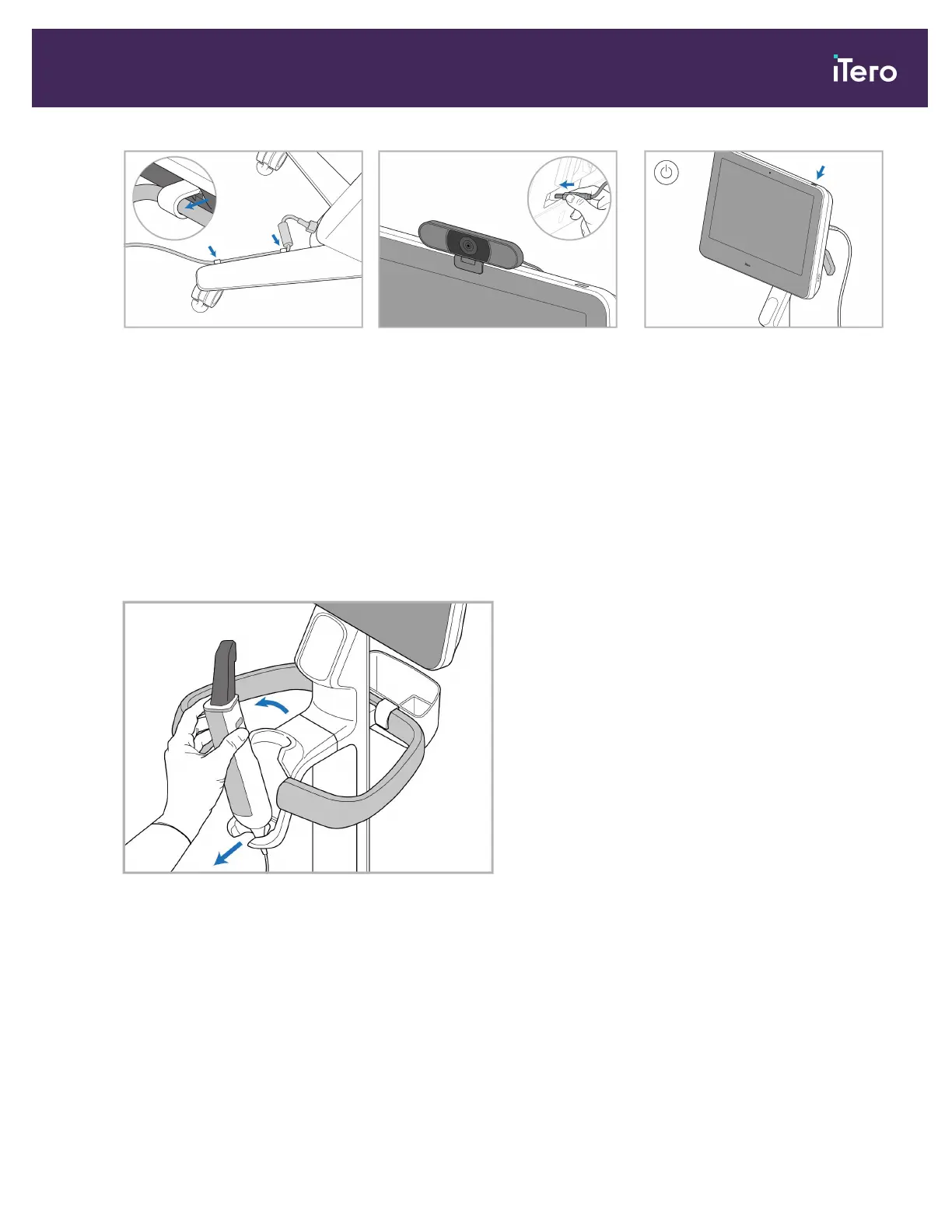 iTero