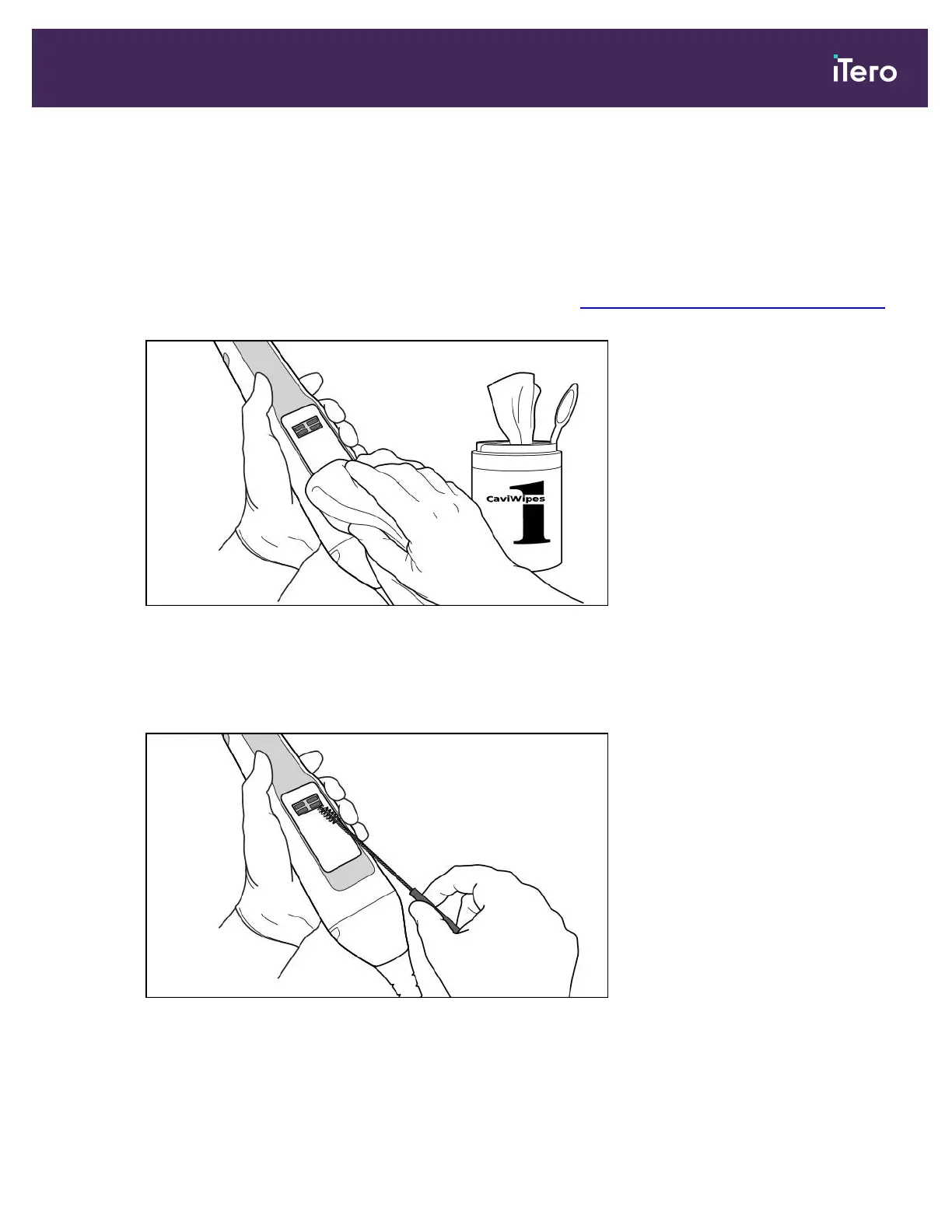 iTero

CaviWipes
1