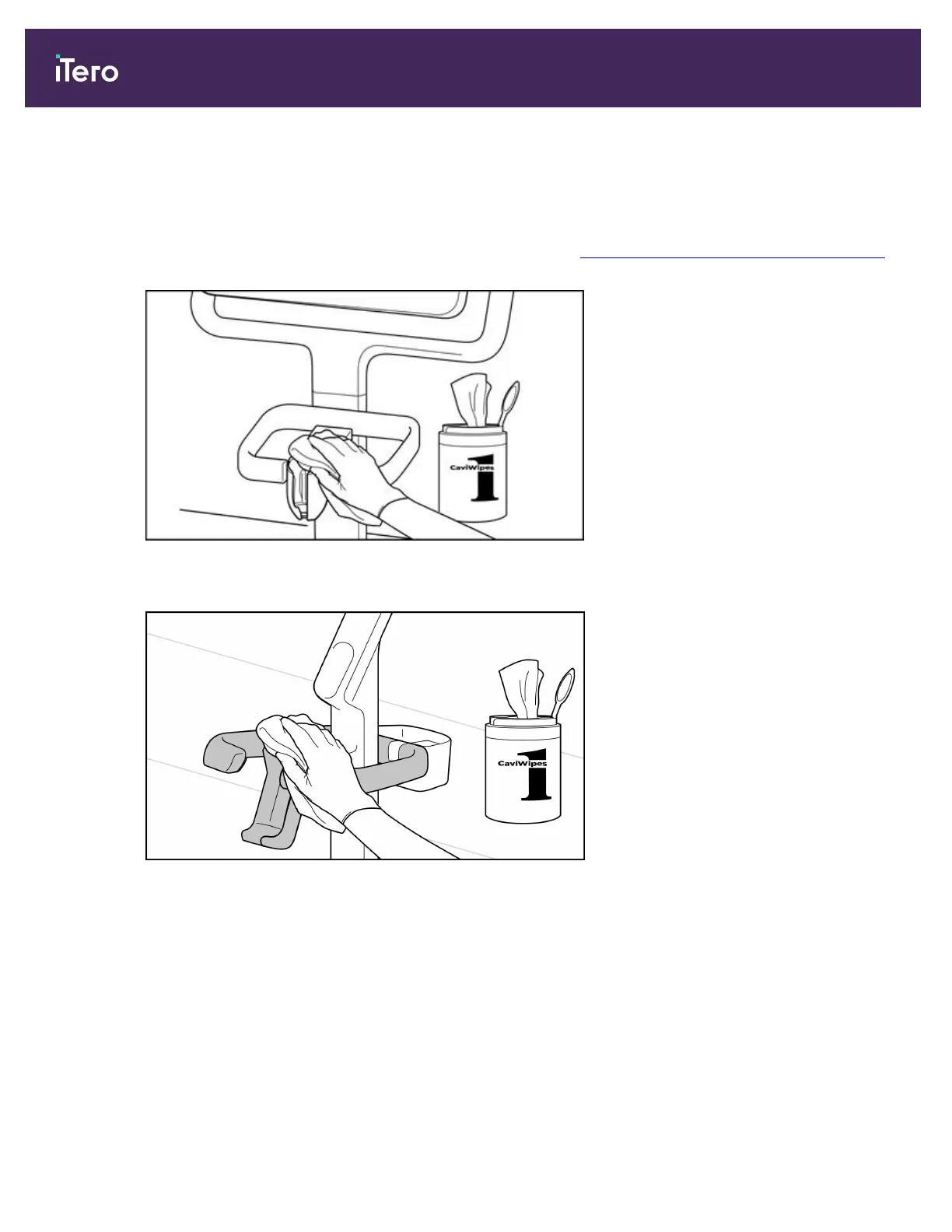 iTero

CaviWipes 1

CaviWipes 1