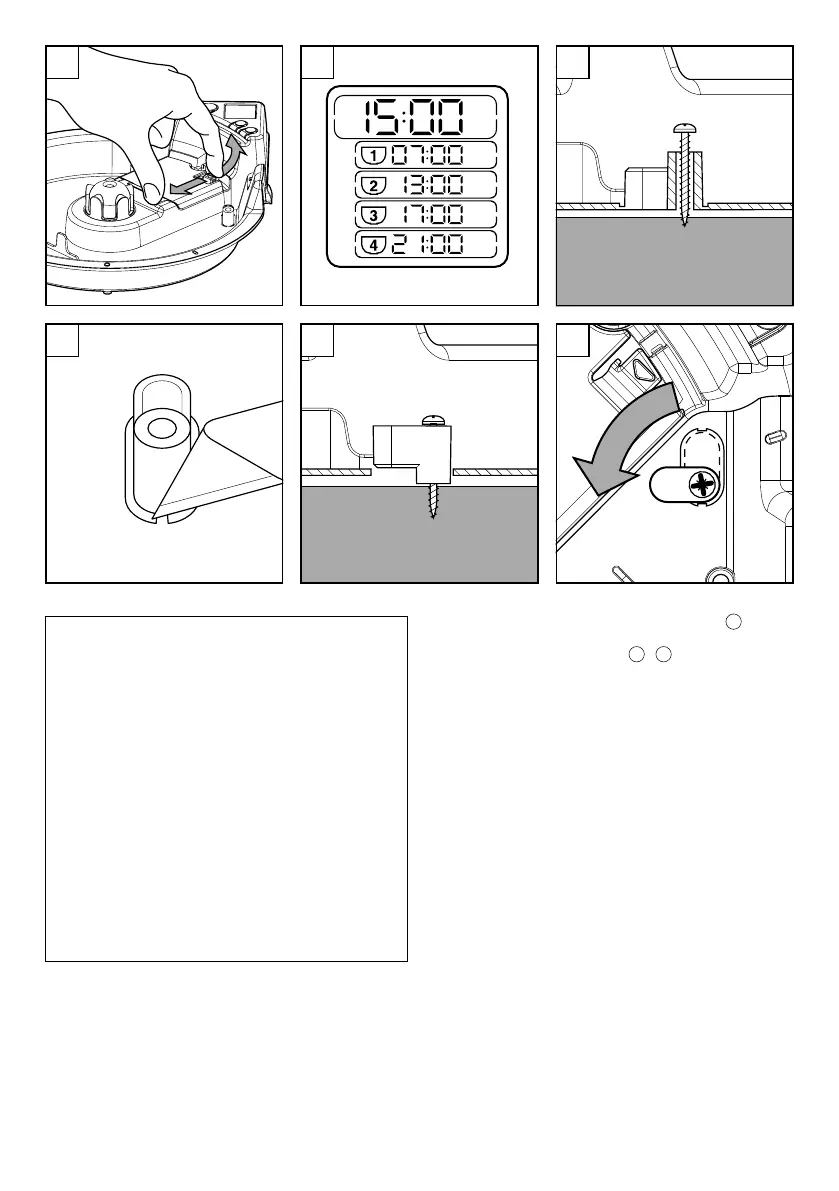 15:00
1 07:00
2 13:00
3 17:00
4 21:00