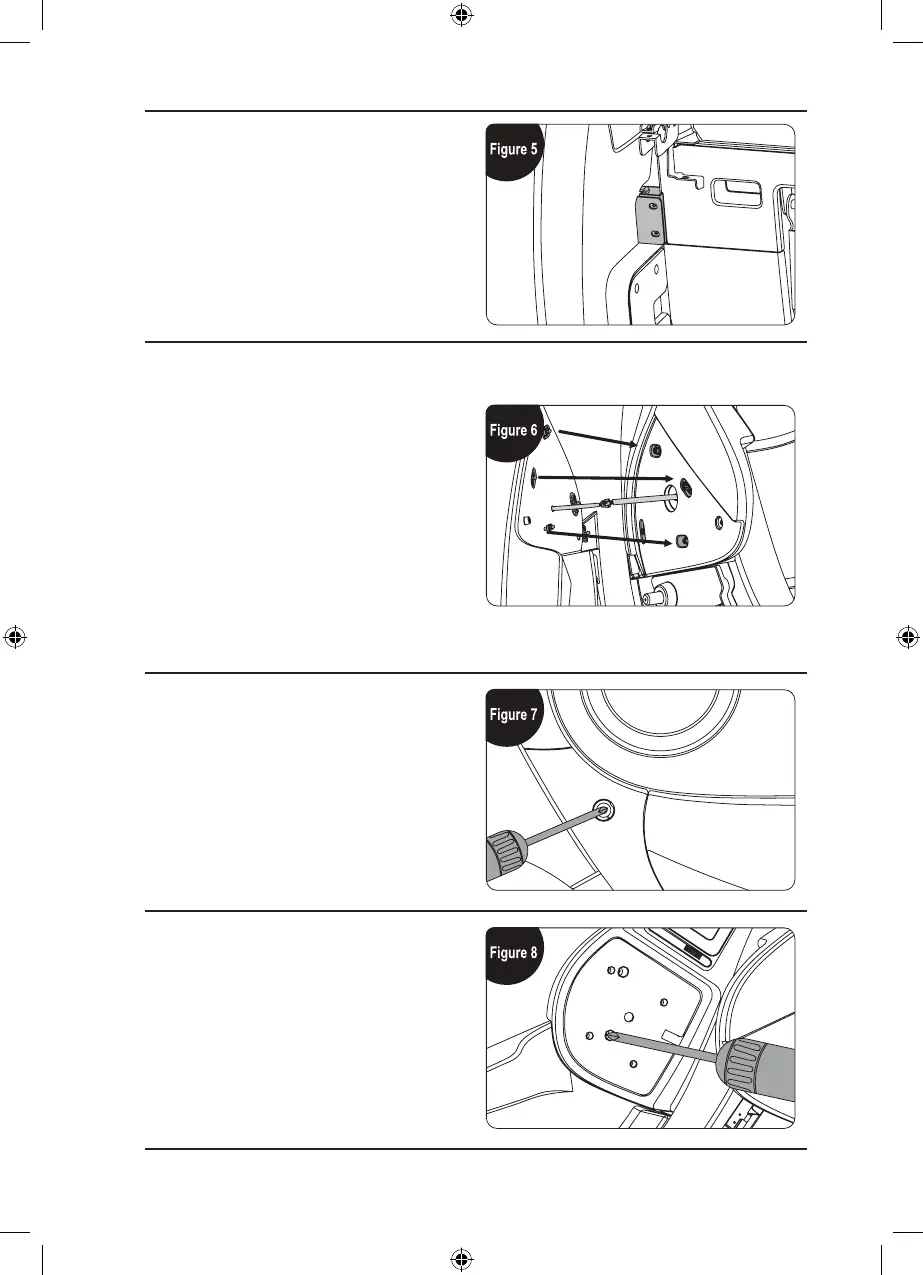 Figure 5

Figure 6

Figure 7

Figure 8