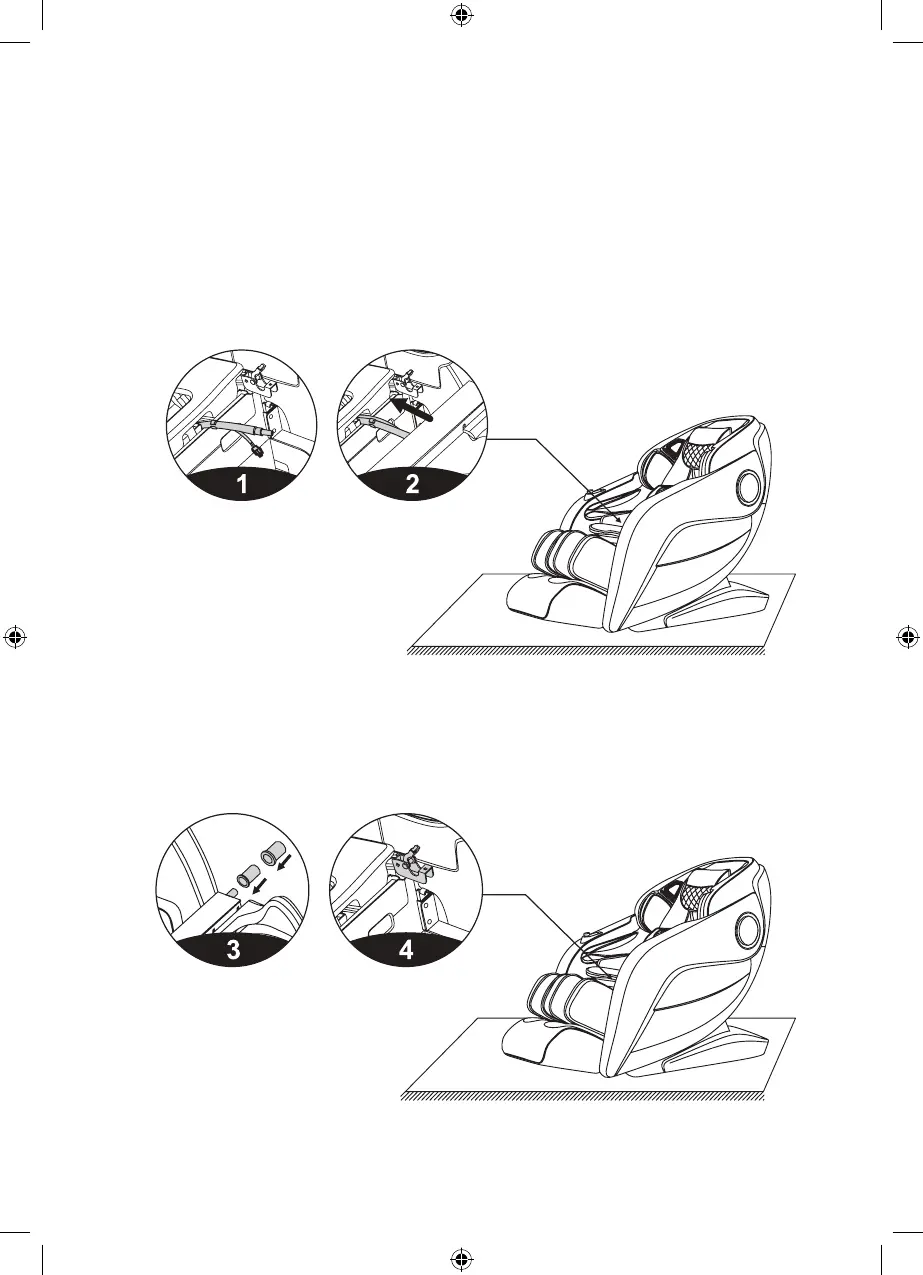 1
2
3
4