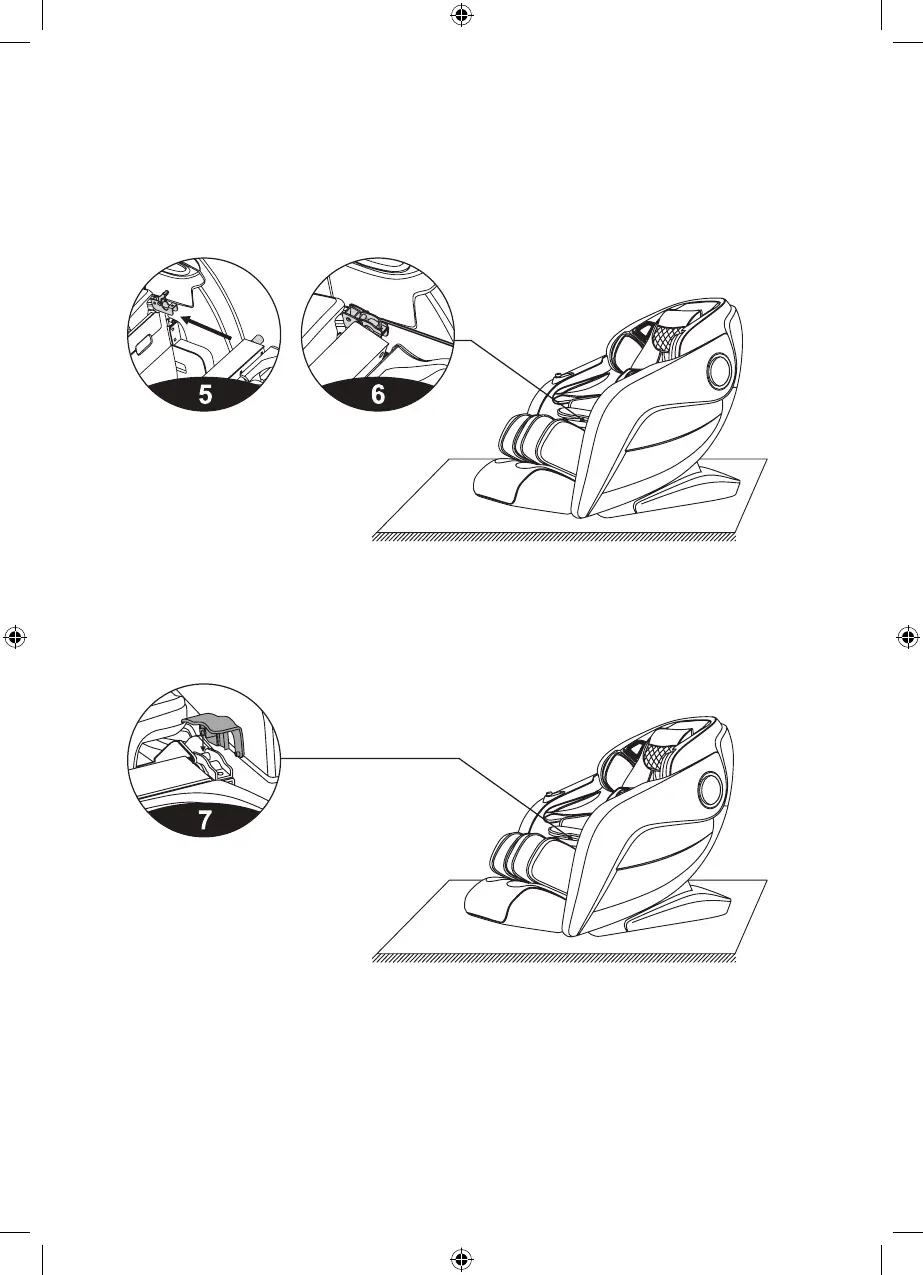 5

6

7