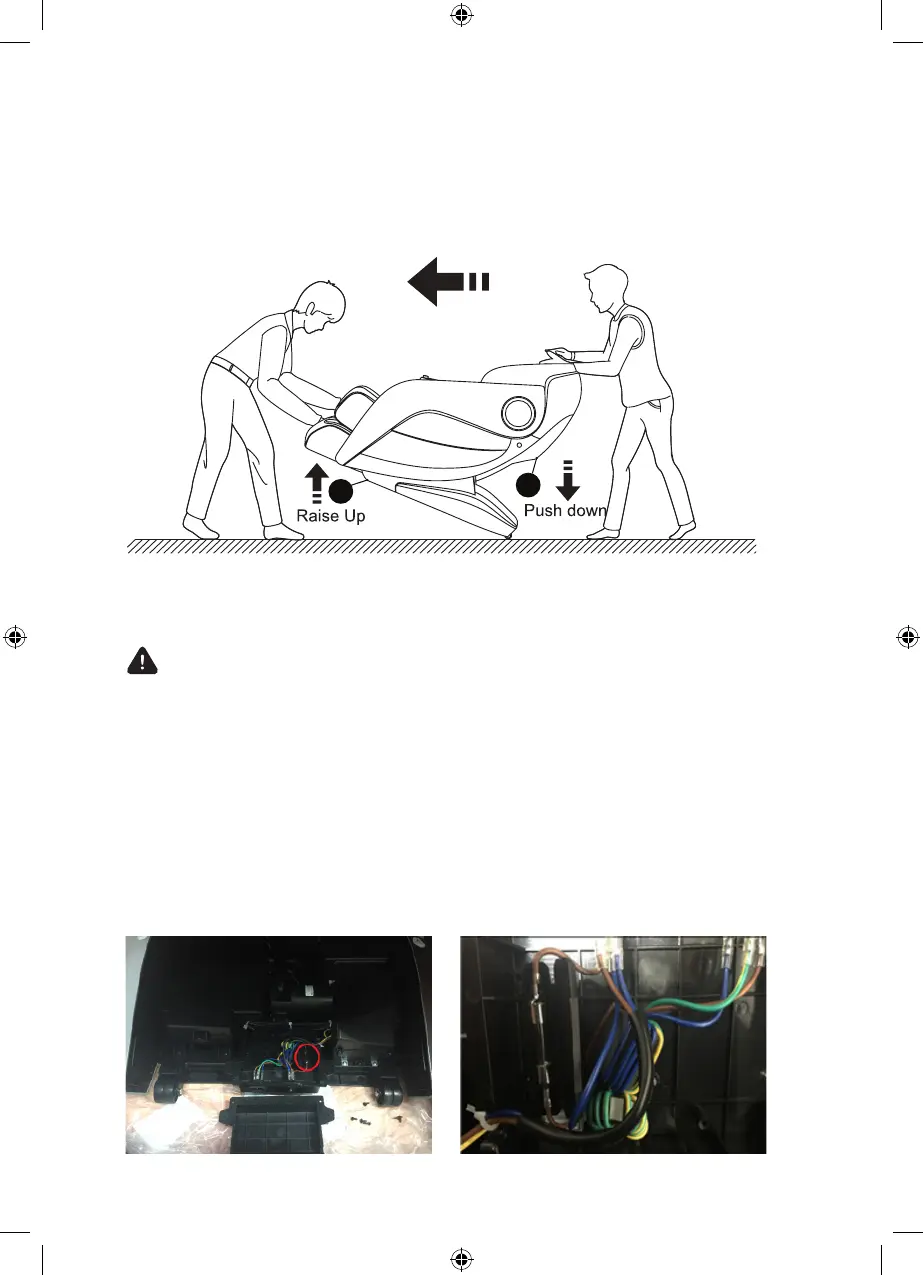 Raise Up

Push down