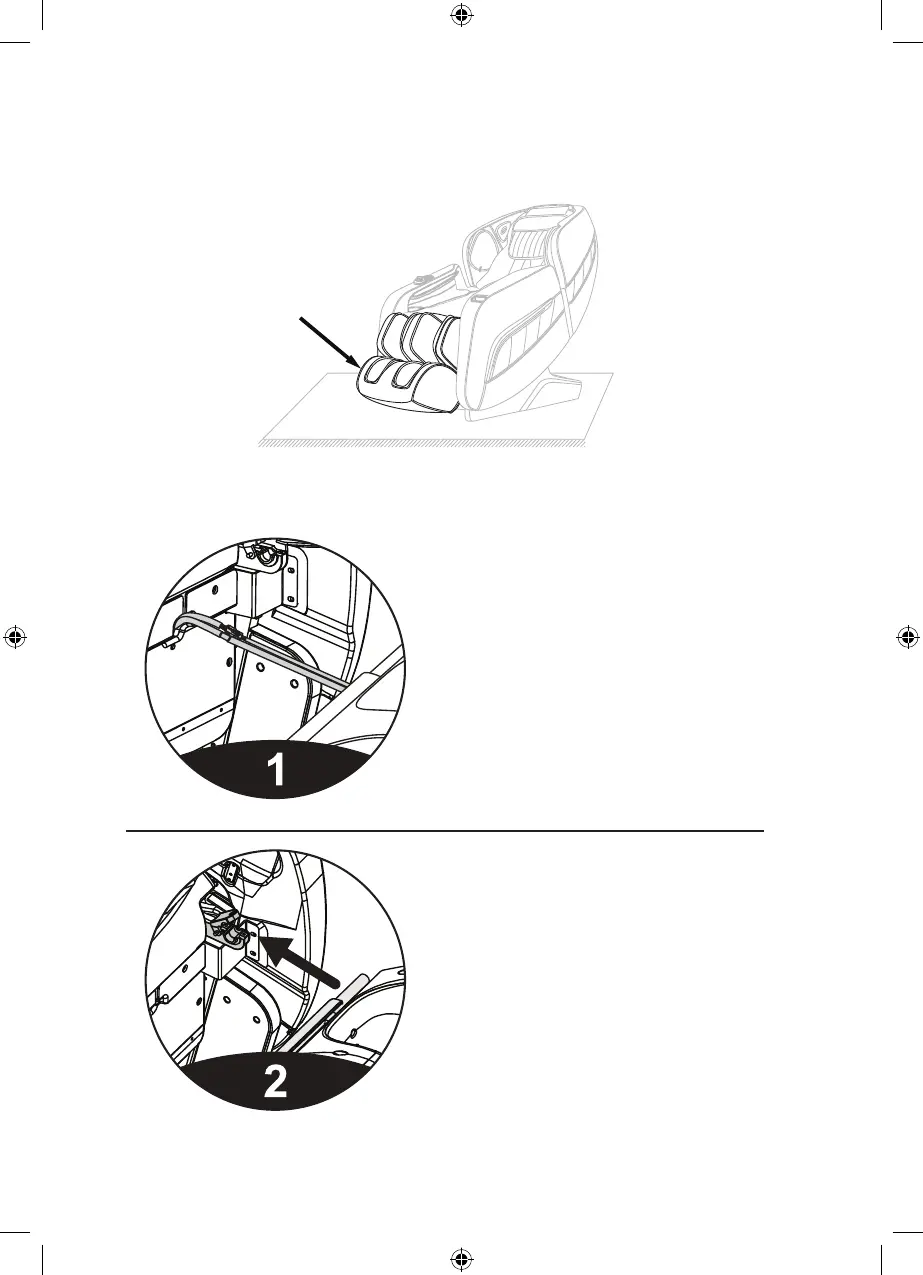 1

2