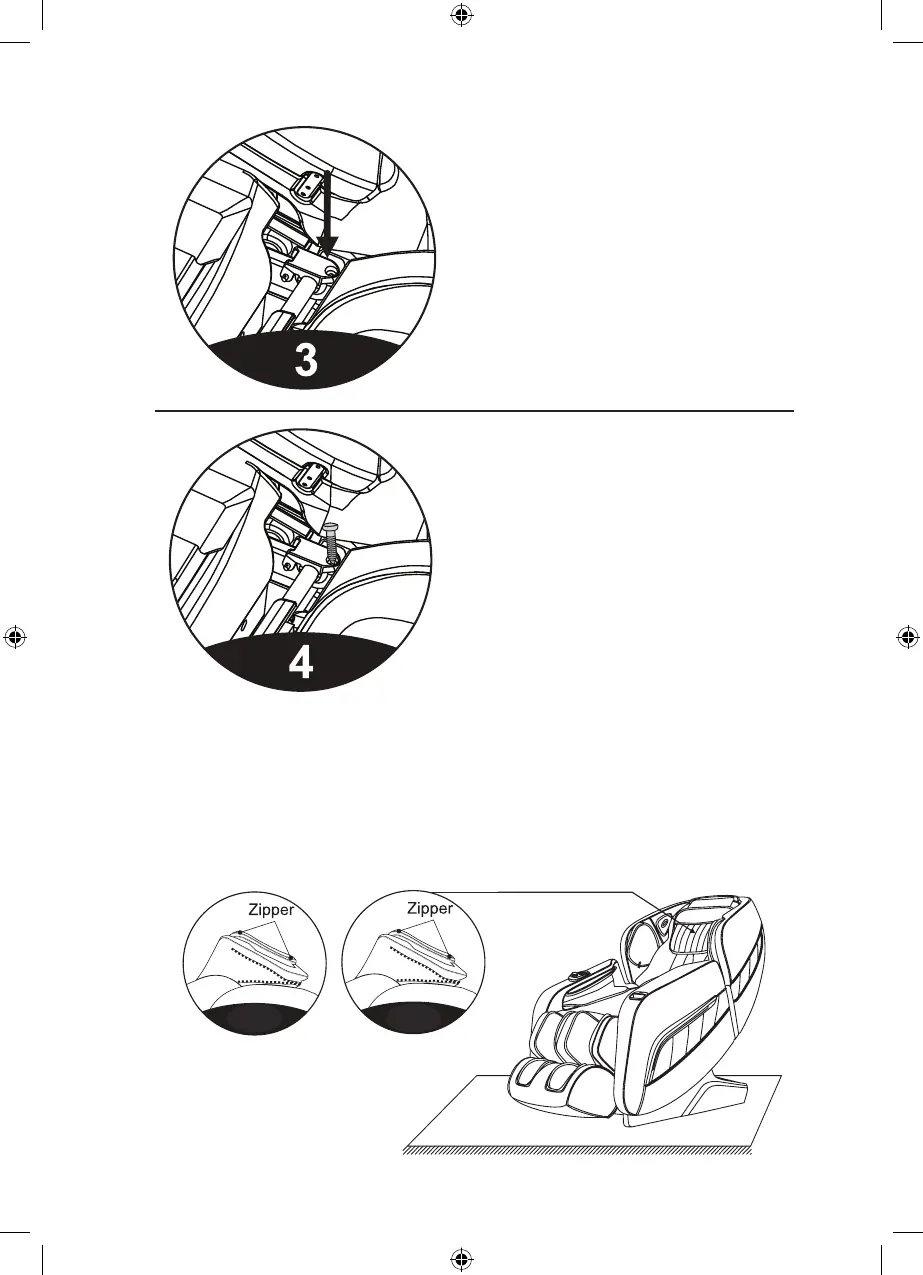 3

4

Zipper

Zipper