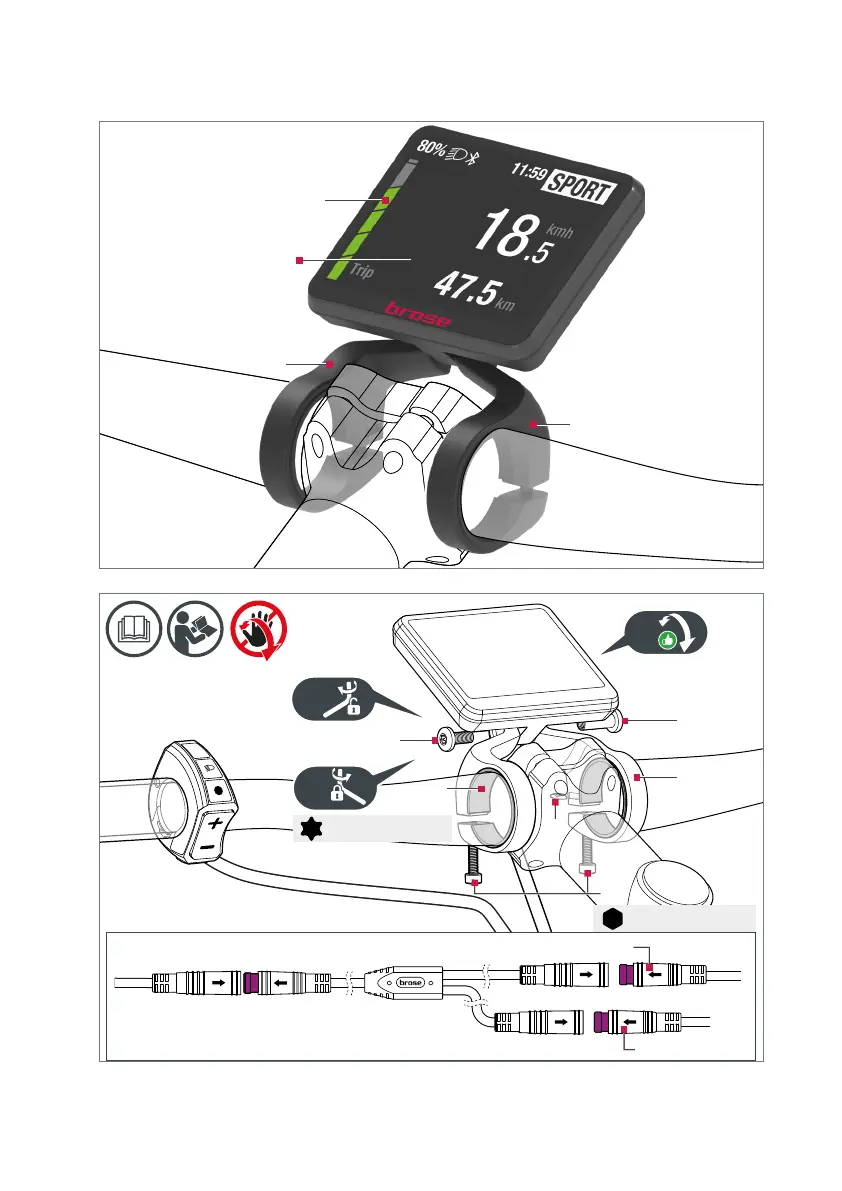 80%

11:59 SPORT

18.5 kmh

Trip

47.5 km

brose

brose