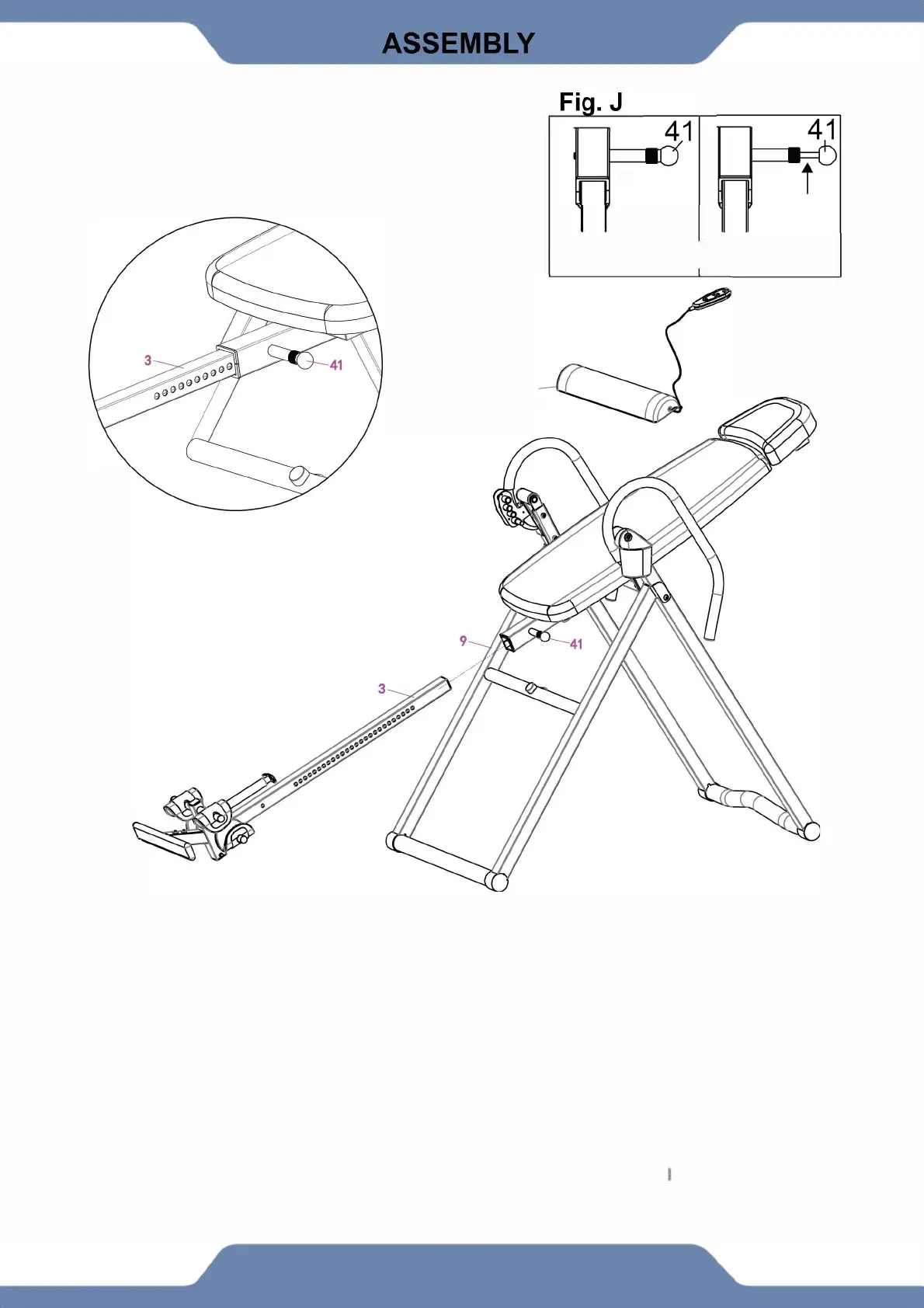 ASSEMBLY

Fig. J

41

41

3

41

9

41

3