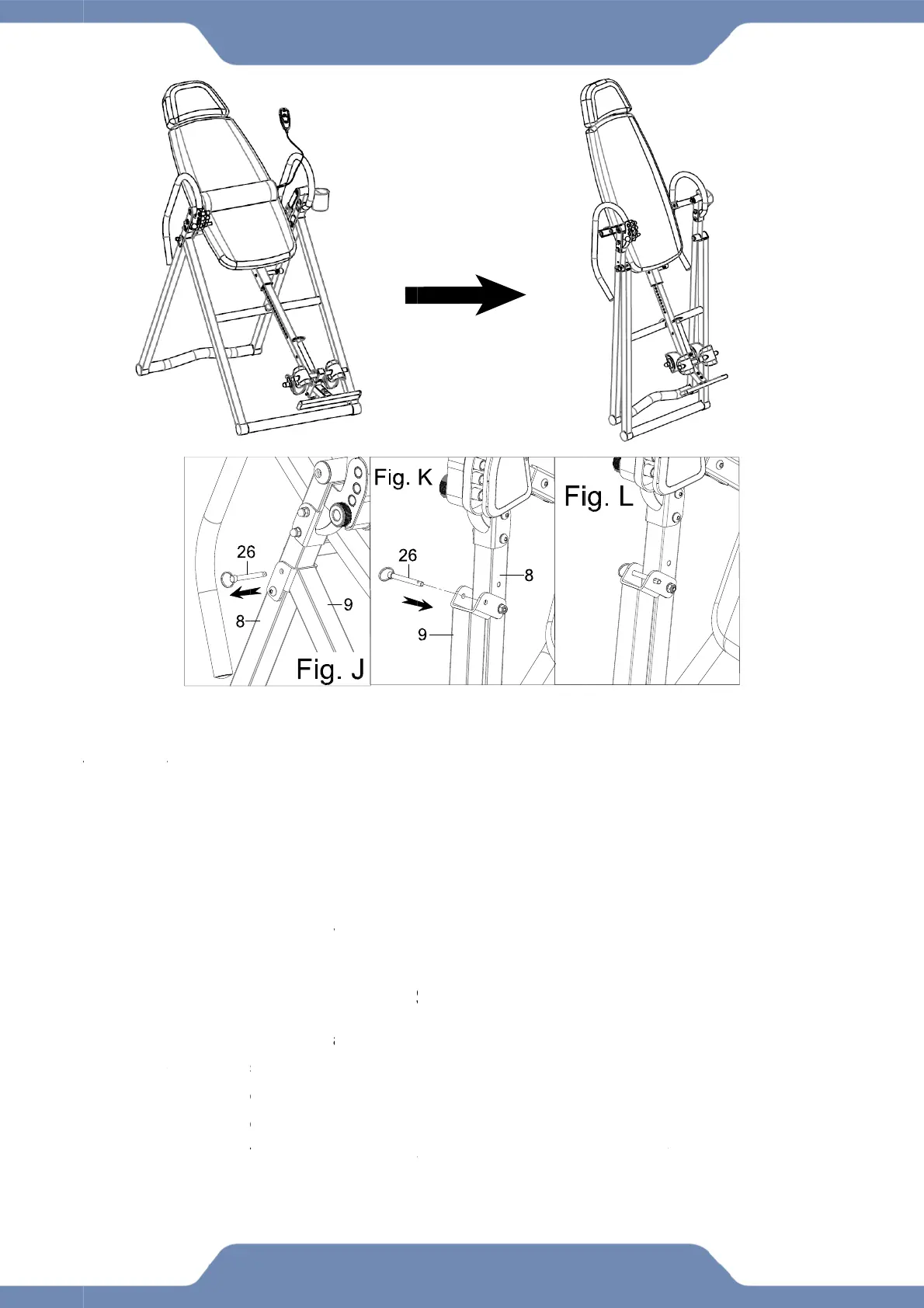 26
8
9
Fig. J

Fig. K
26
8
9

Fig. L