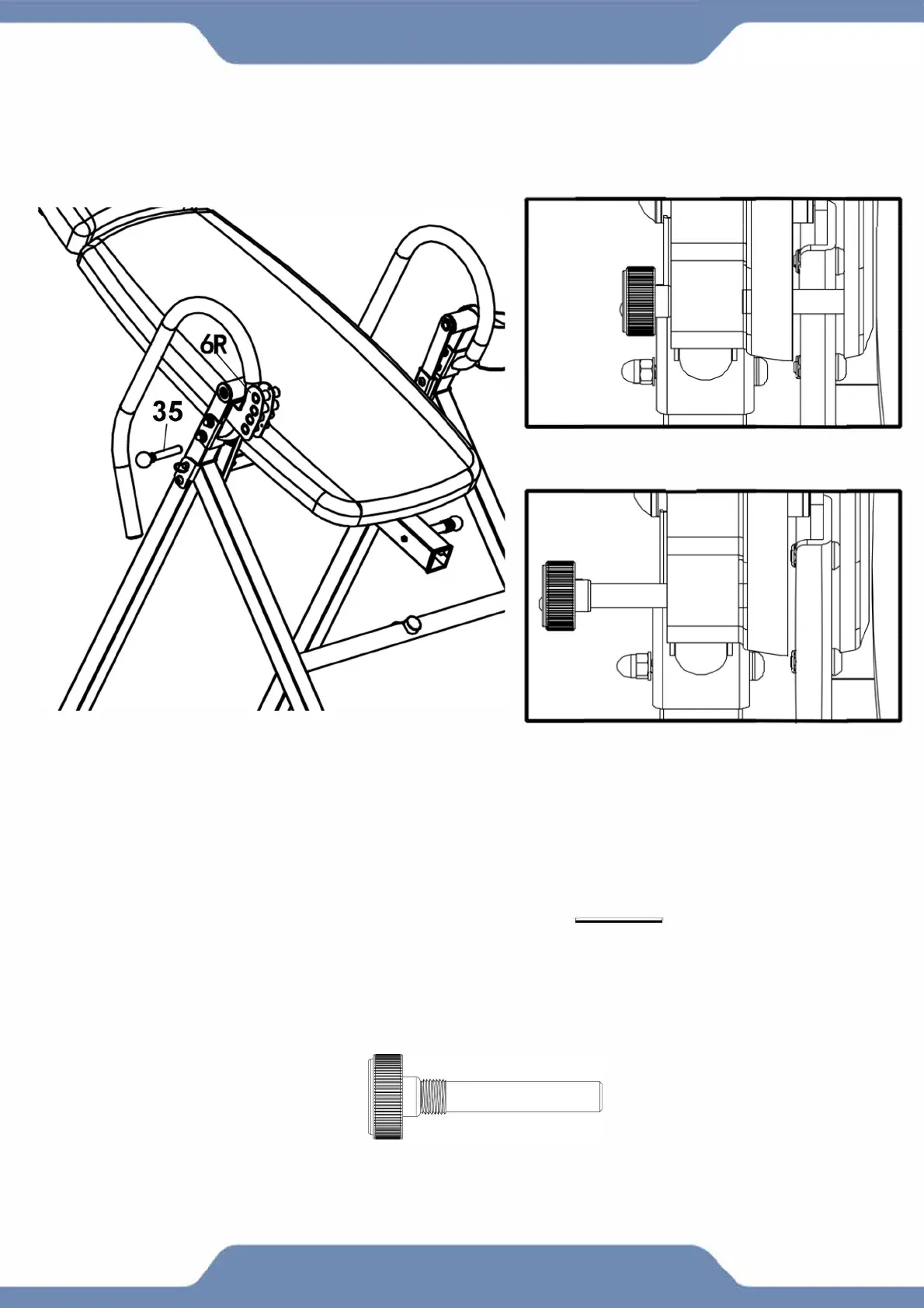 6R

35