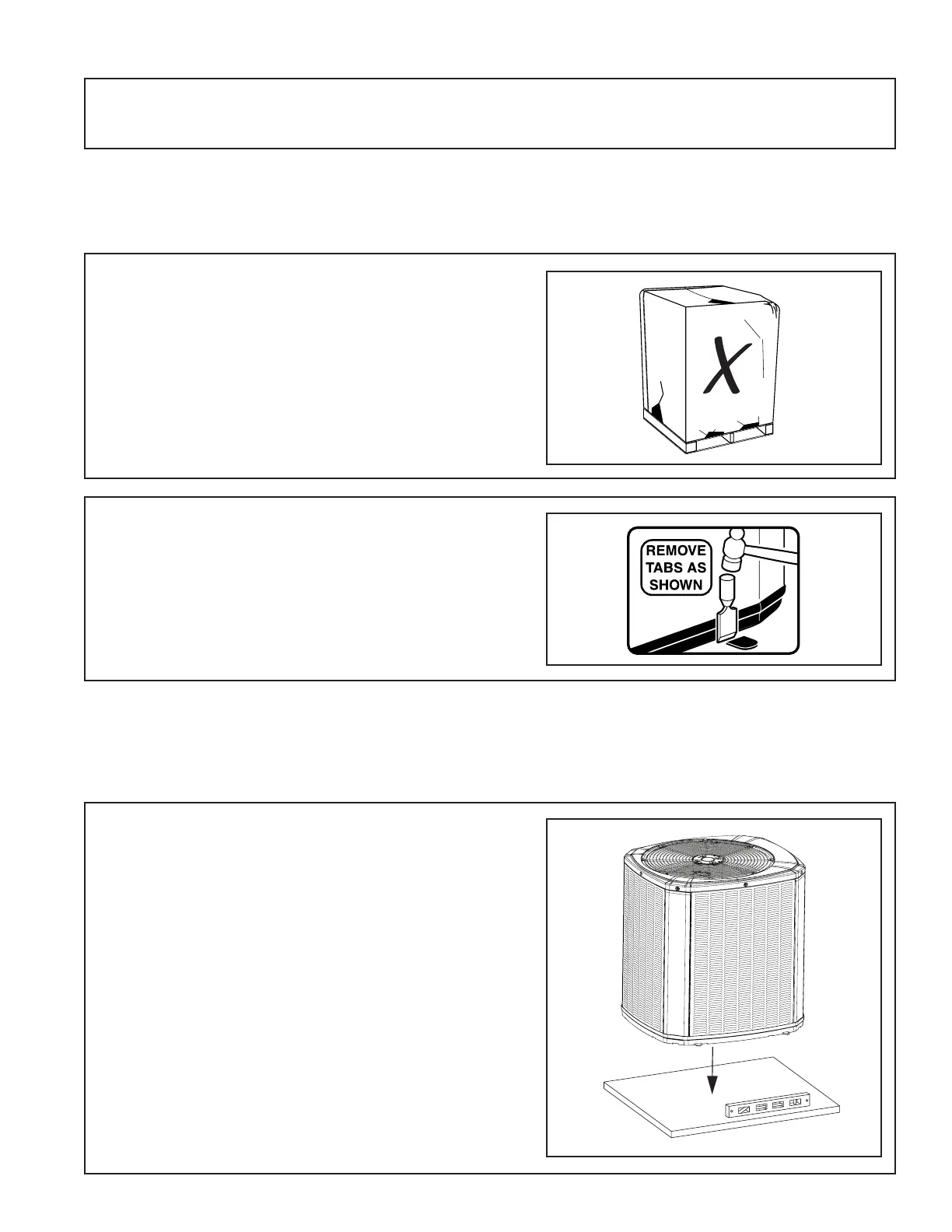 REMOVE TABS AS SHOWN